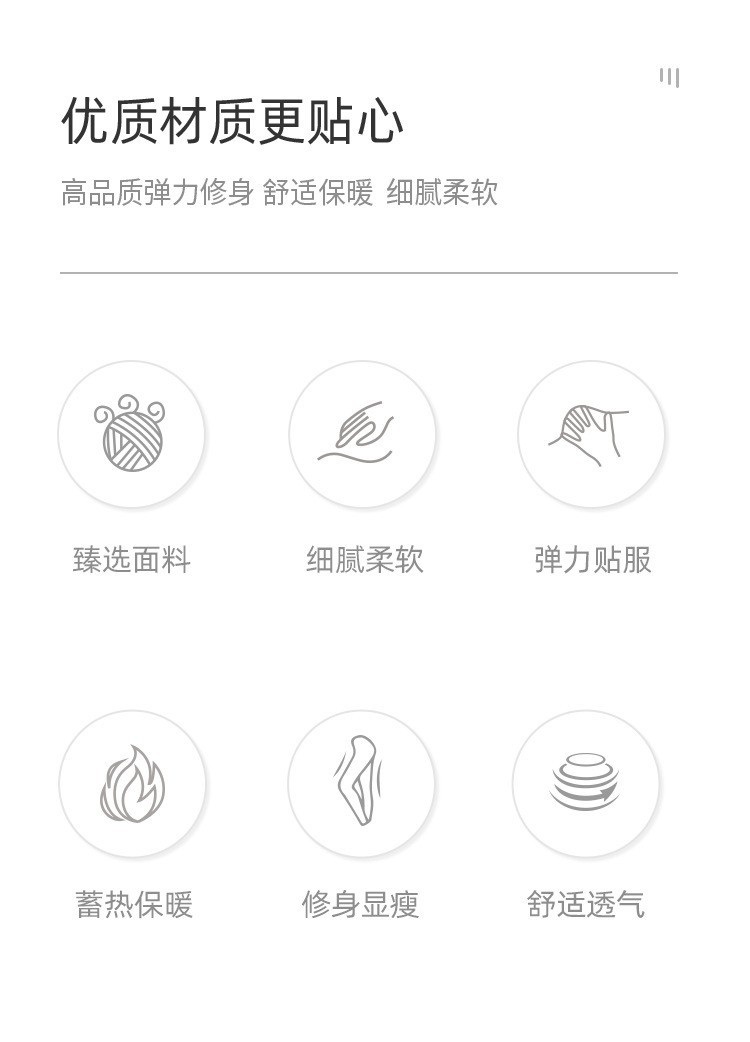 优质材质更贴心

高品质弹力修身 舒适保暖 细腻柔软

臻选面料

细腻柔软

弹力贴服

蓄热保暖

修身显瘦

舒适透气