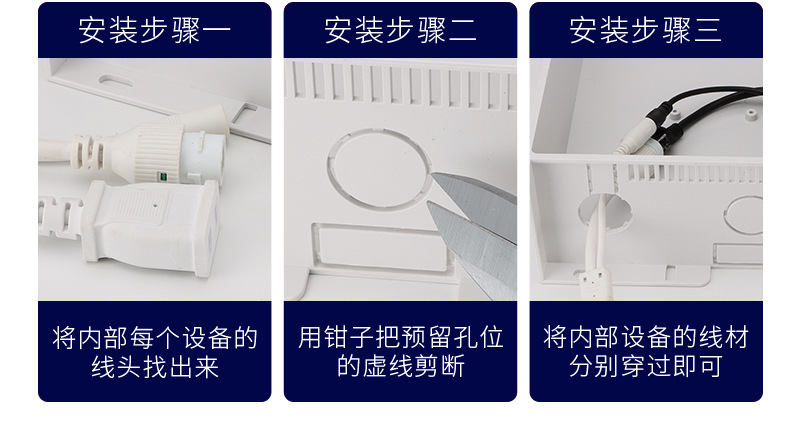 安装步骤一

将内部每个设备的线头找出来

安装步骤二

用钳子把预留孔位的虚线剪断

安装步骤三

将内部设备的线材分别穿过即可