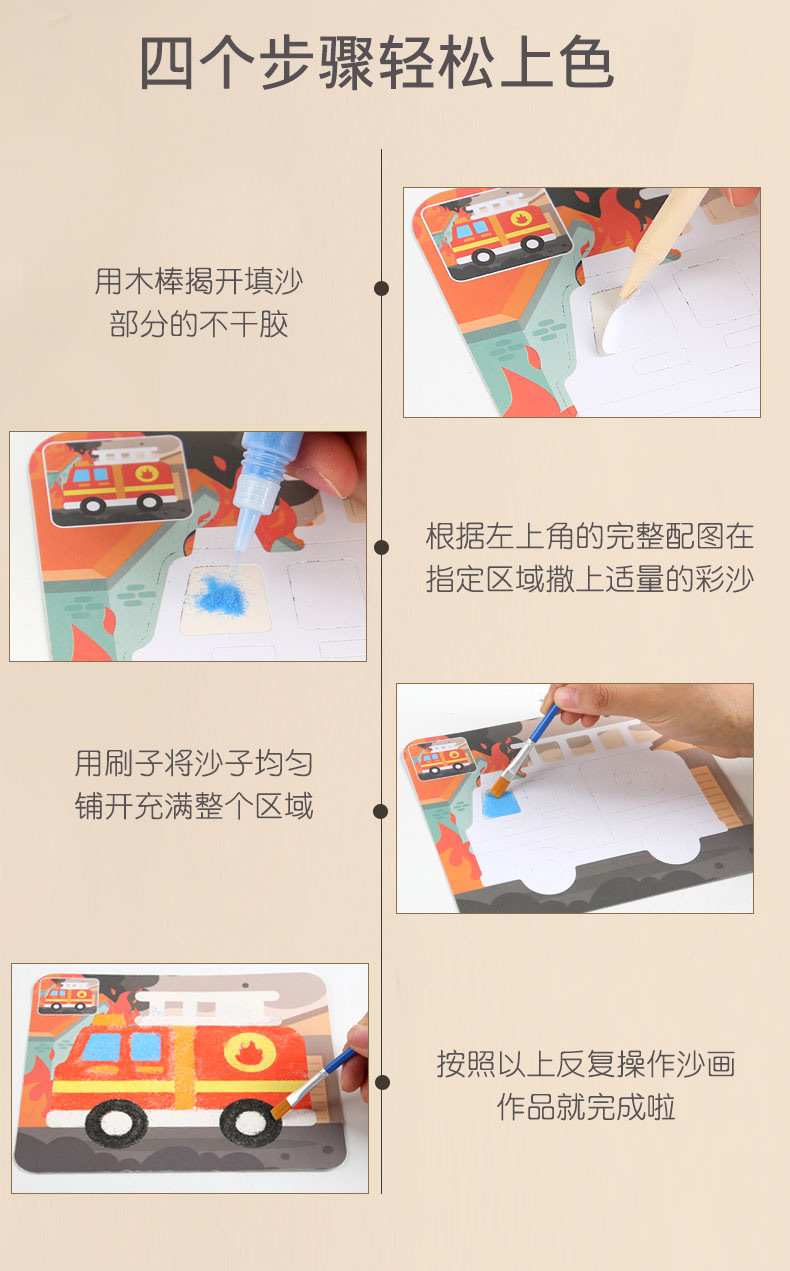 四个步骤轻松上色

用木棒揭开填沙部分的不干胶

根据左上角的完整配图在指定区域撒上适量的彩沙

用刷子将沙子均匀铺开充满整个区域

按照以上反复操作沙画作品就完成啦