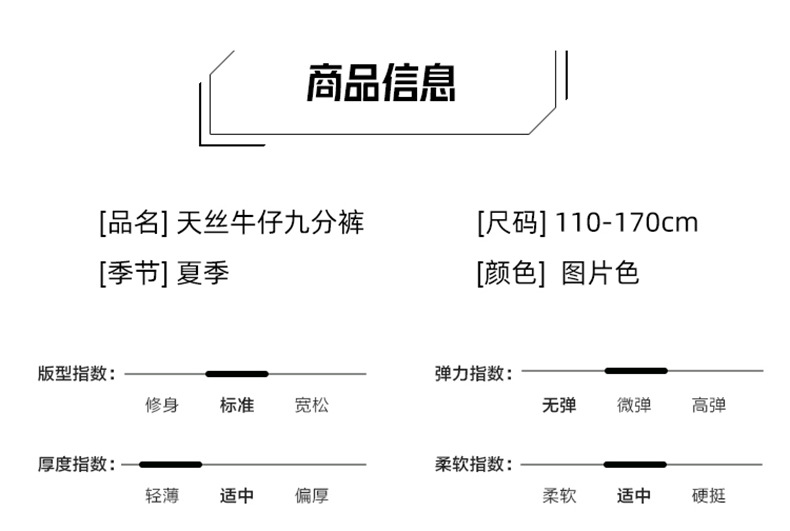 商品信息

[品名] 天丝牛仔九分裤

[季节] 夏季

[尺码] 110-170cm

[颜色] 图片色

版型指数：
修身 标准 宽松

厚度指数：
轻薄 适中 偏厚

弹力指数：
无弹 微弹 高弹

柔软指数：
柔软 适中 硬挺