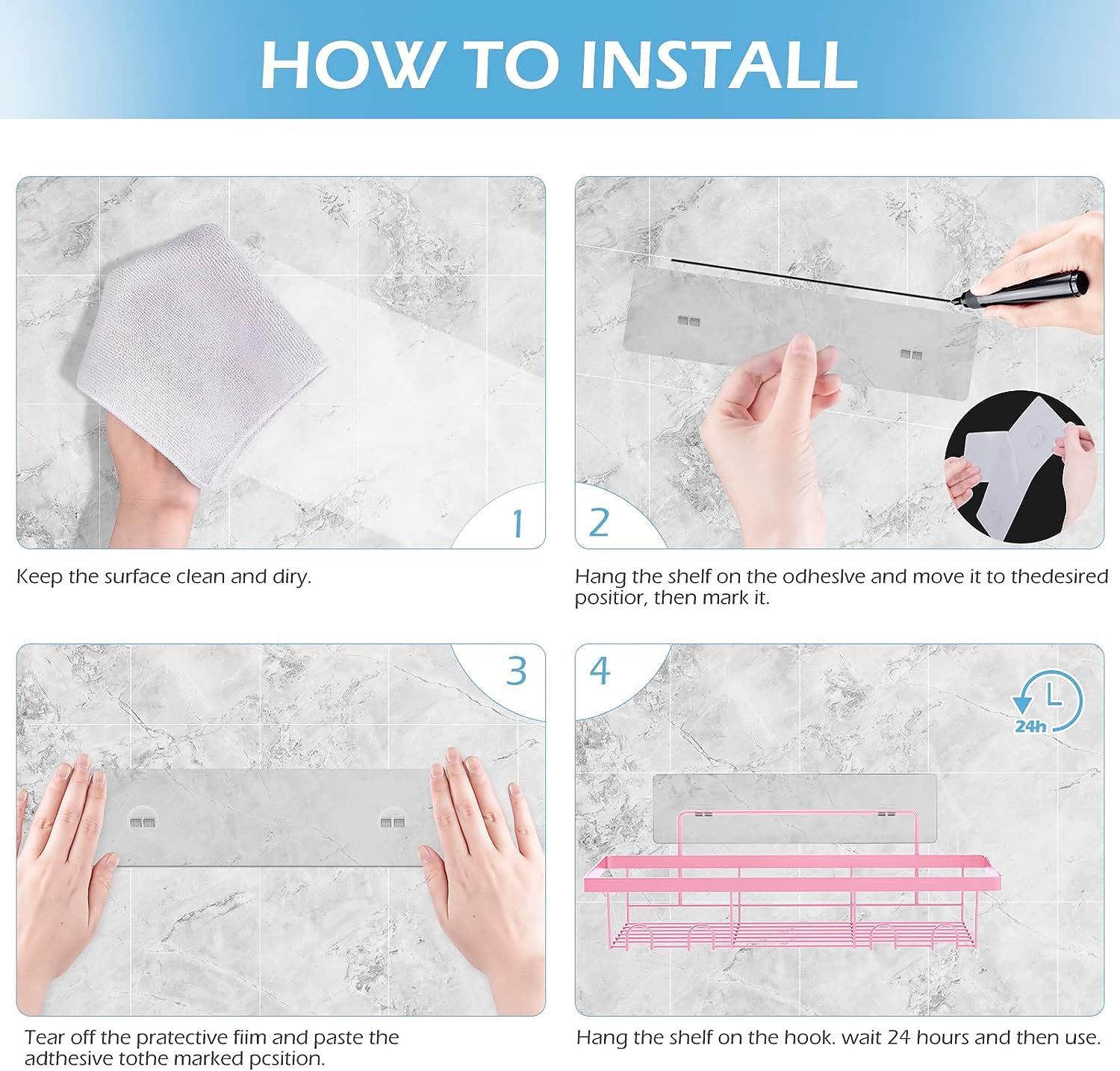 HOW TO INSTALL

1

Keep the surface clean and diry.

2

Hang the shelf on the odheslve and move it to thedesired positior, then mark it.

3

Tear off the pratective fiim and paste the adthesive tothe marked pcsition.

4

24h

Hang the shelf on the hook. wait 24 hours and then use.