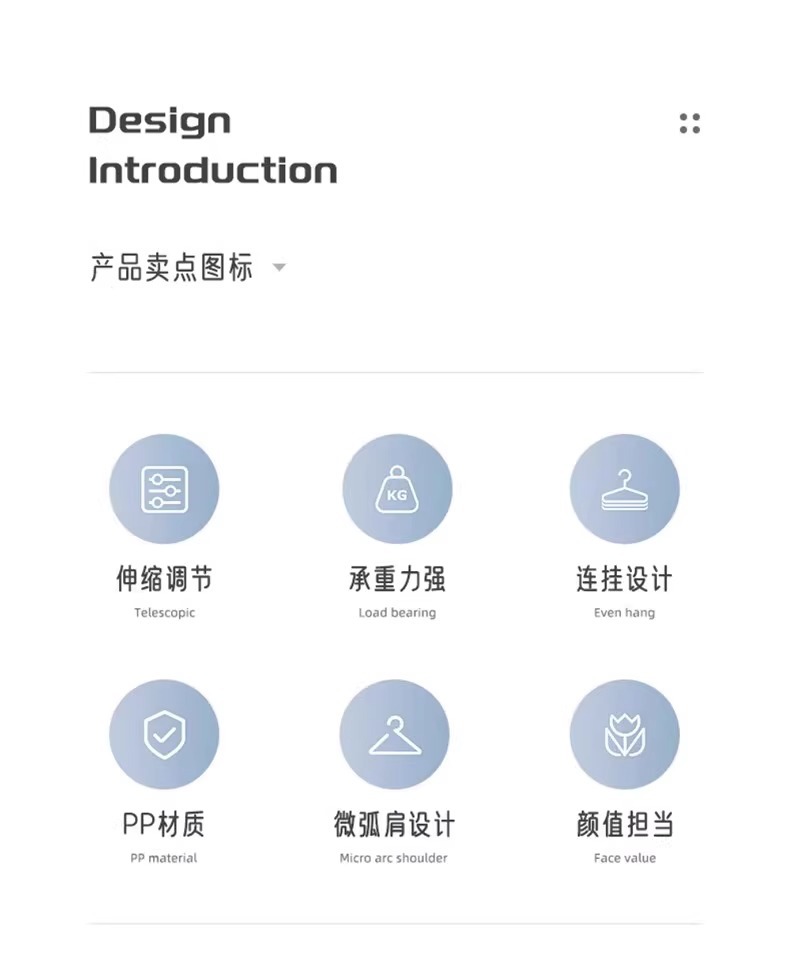 Design
Introduction

产品卖点图标

KG

伸缩调节
Telescopic

承重力强
Load bearing

连挂设计
Even hang

PP材质
PP material

微弧肩设计
Micro arc shoulder

颜值担当
Face value