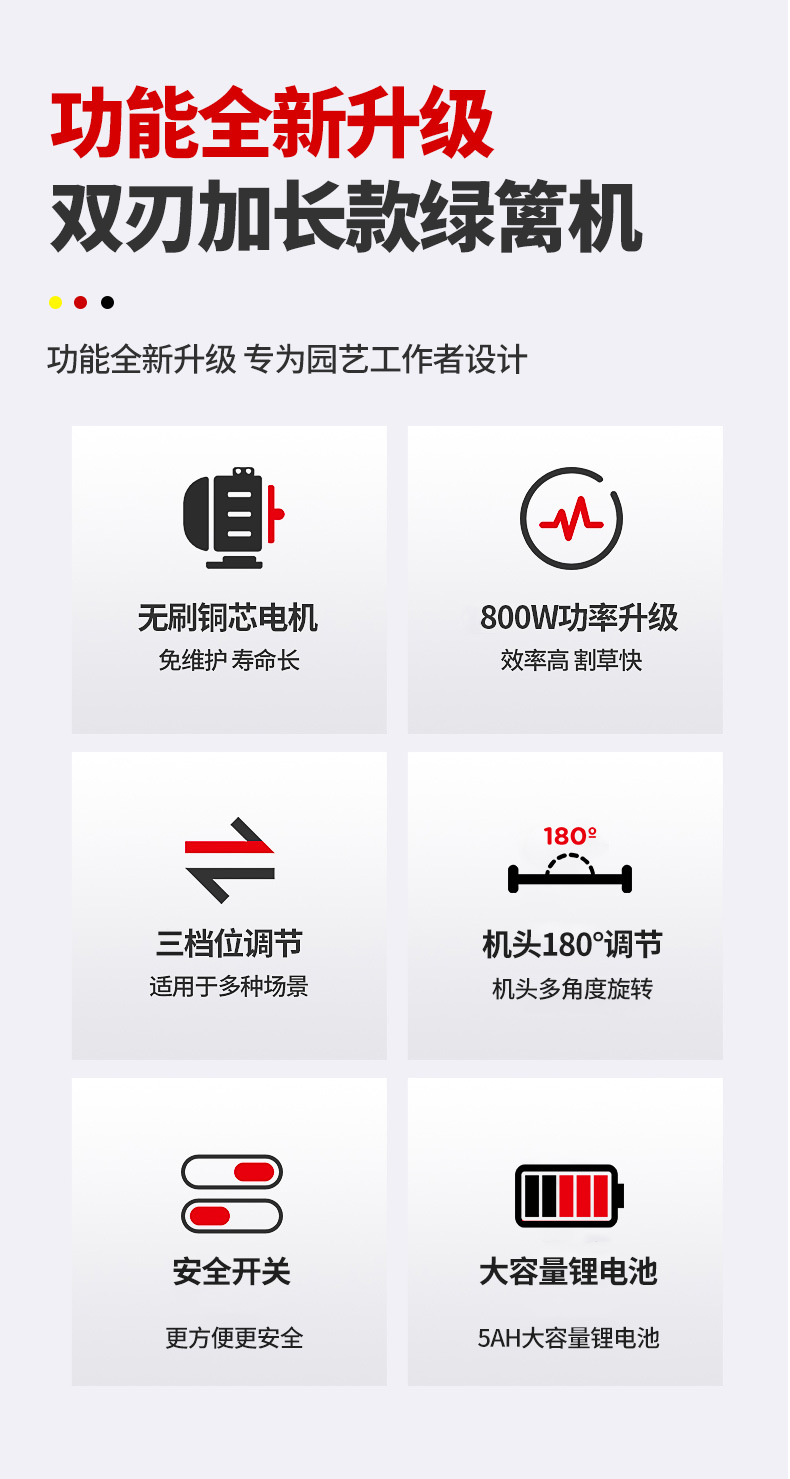 功能全新升级
双刃加长款绿篱机

功能全新升级 专为园艺工作者设计

无刷铜芯电机
免维护 寿命长

800W功率升级
效率高 割草快

三档位调节
适用于多种场景

180º

机头180°调节
机头多角度旋转

安全开关
更方便更安全

大容量锂电池
5AH大容量锂电池