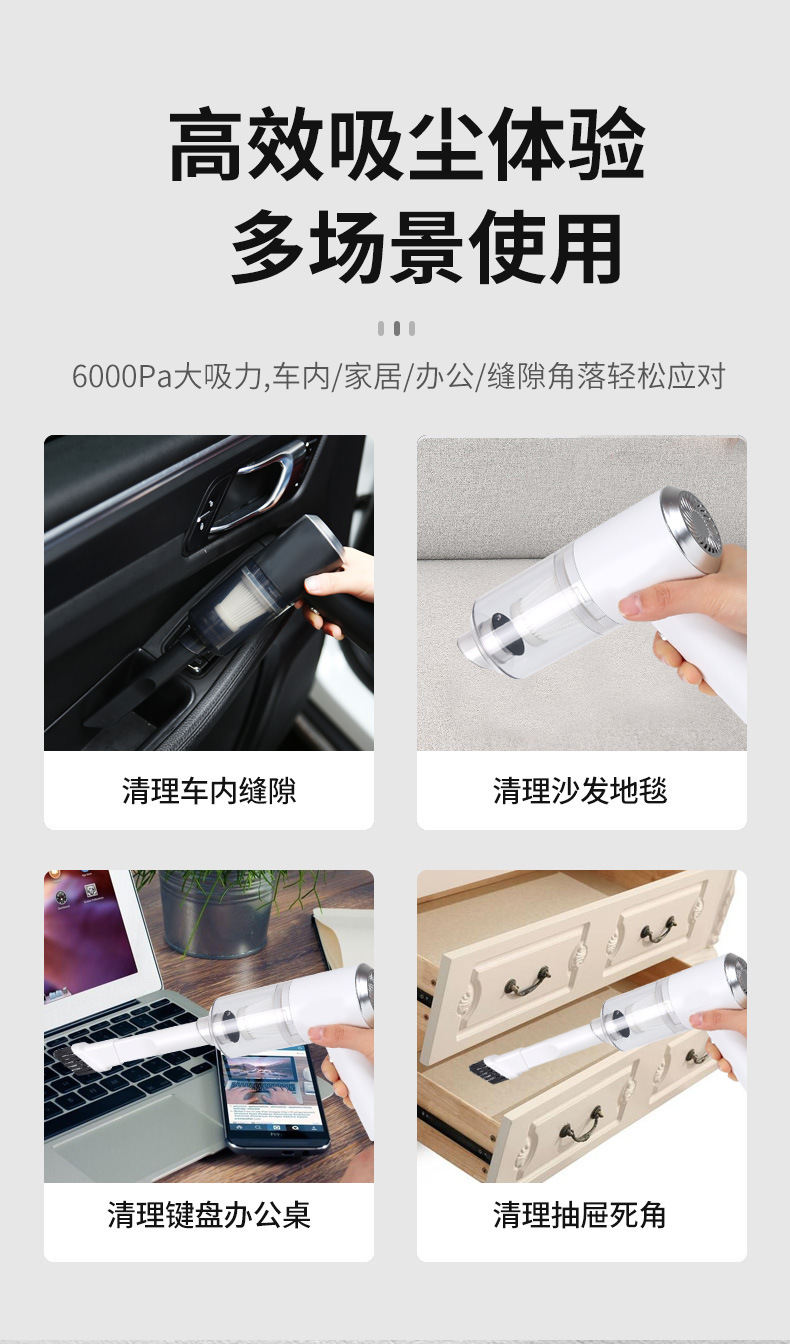 高效吸尘体验
多场景使用

6000Pa大吸力,车内/家居/办公/缝隙角落轻松应对

清理车内缝隙

清理沙发地毯

清理键盘办公桌

清理抽屉死角