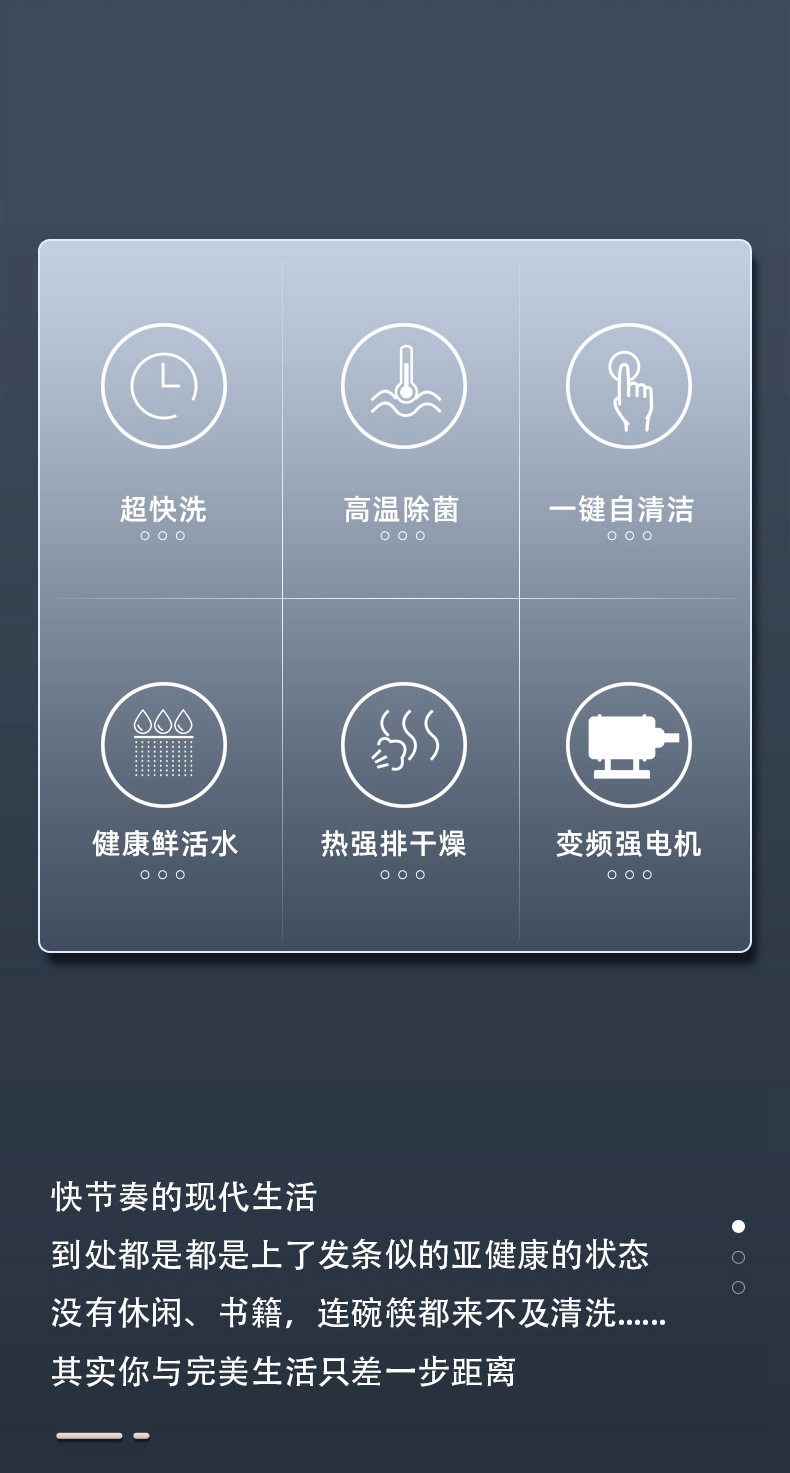 超快洗

高温除菌

一键自清洁

健康鲜活水

热强排干燥

变频强电机

快节奏的现代生活
到处都是都是上了发条似的亚健康的状态
没有休闲、书籍，连碗筷都来不及清洗......
其实你与完美生活只差一步距离