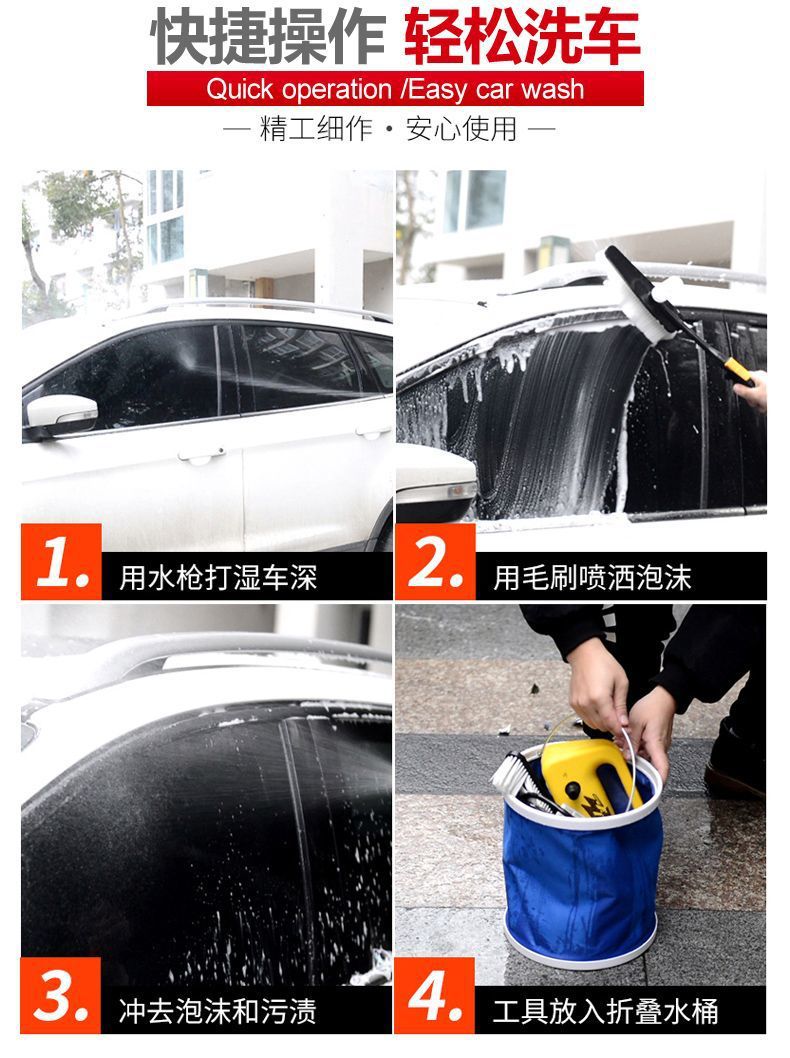 快捷操作 轻松洗车
Quick operation /Easy car wash
— 精工细作 · 安心使用 —

1. 用水枪打湿车深

2. 用毛刷喷洒泡沫

3. 冲去泡沫和污渍

4. 工具放入折叠水桶