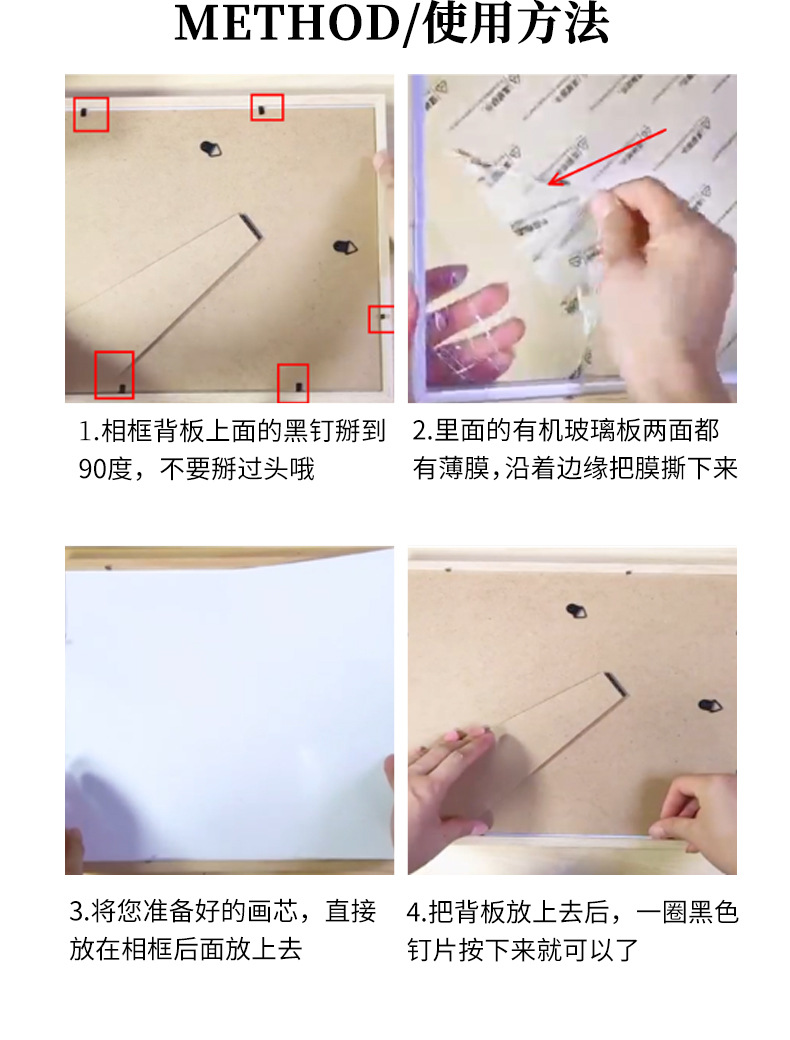 METHOD/使用方法

1.相框背板上面的黑钉掰到90度，不要掰过头哦

2.里面的有机玻璃板两面都有薄膜，沿着边缘把膜撕下来

3.将您准备好的画芯，直接放在相框后面放上去

4.把背板放上去后，一圈黑色钉片按下来就可以了