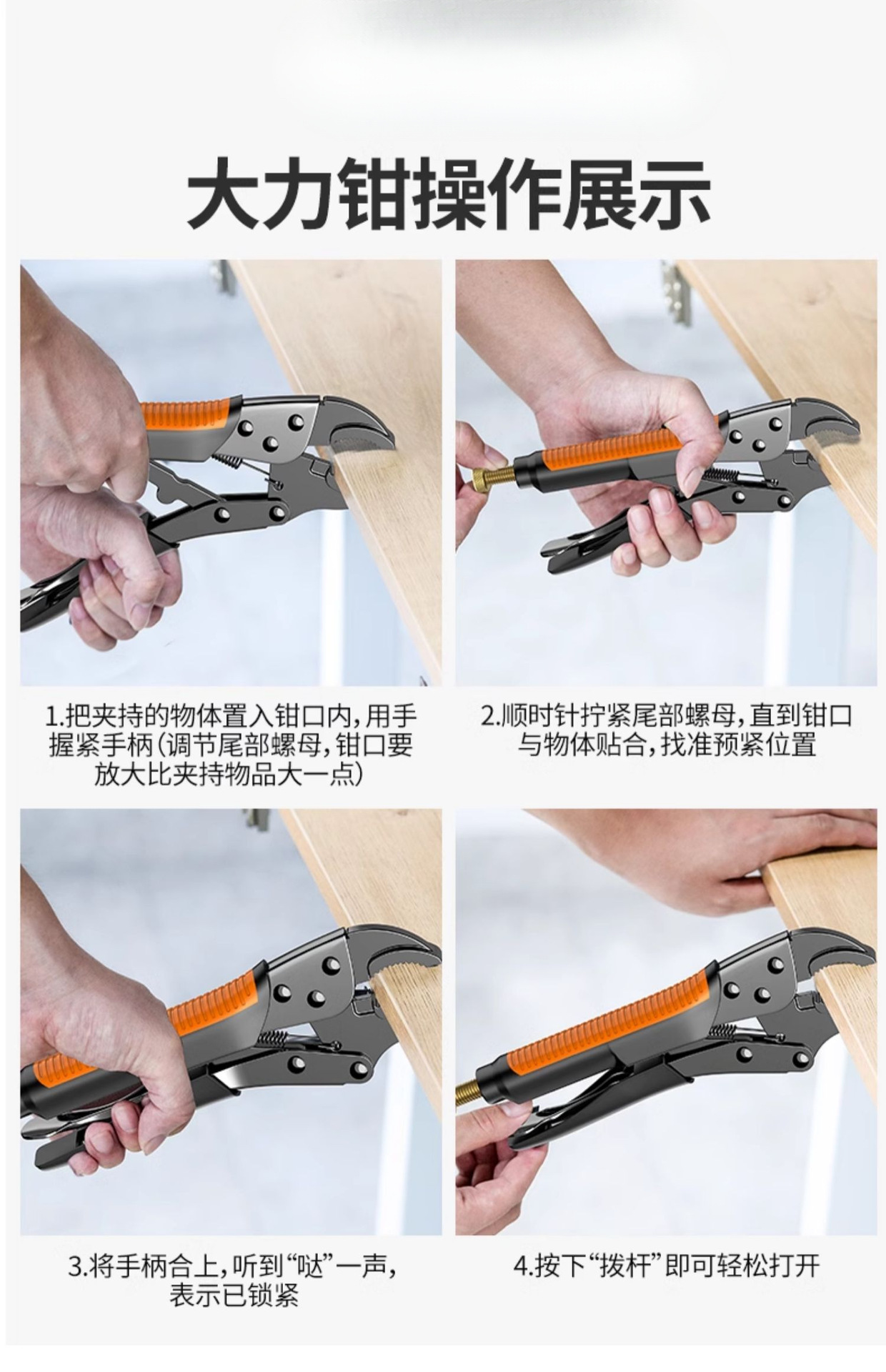 大力钳操作展示

1.把夹持的物体置入钳口内，用手握紧手柄（调节尾部螺母，钳口要放大比夹持物品大一点）

2.顺时针拧紧尾部螺母，直到钳口与物体贴合，找准预紧位置

3.将手柄合上，听到“哒”一声，表示已锁紧

4.按下“拨杆”即可轻松打开