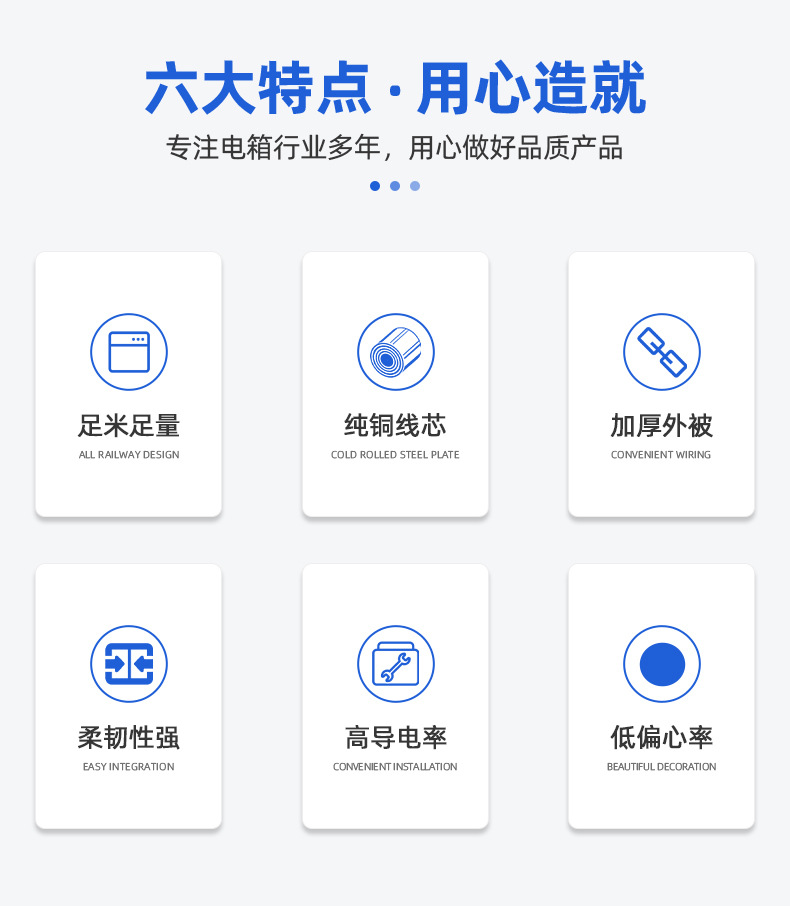 六大特点·用心造就

专注电箱行业多年，用心做好品质产品

足米足量

ALL RAILWAY DESIGN

纯铜线芯

COLD ROLLED STEEL PLATE

加厚外被

CONVENIENT WIRING

柔韧性强

EASY INTEGRATION

高导电率

CONVENIENT INSTALLATION

低偏心率

BEAUTIFUL DECORATION