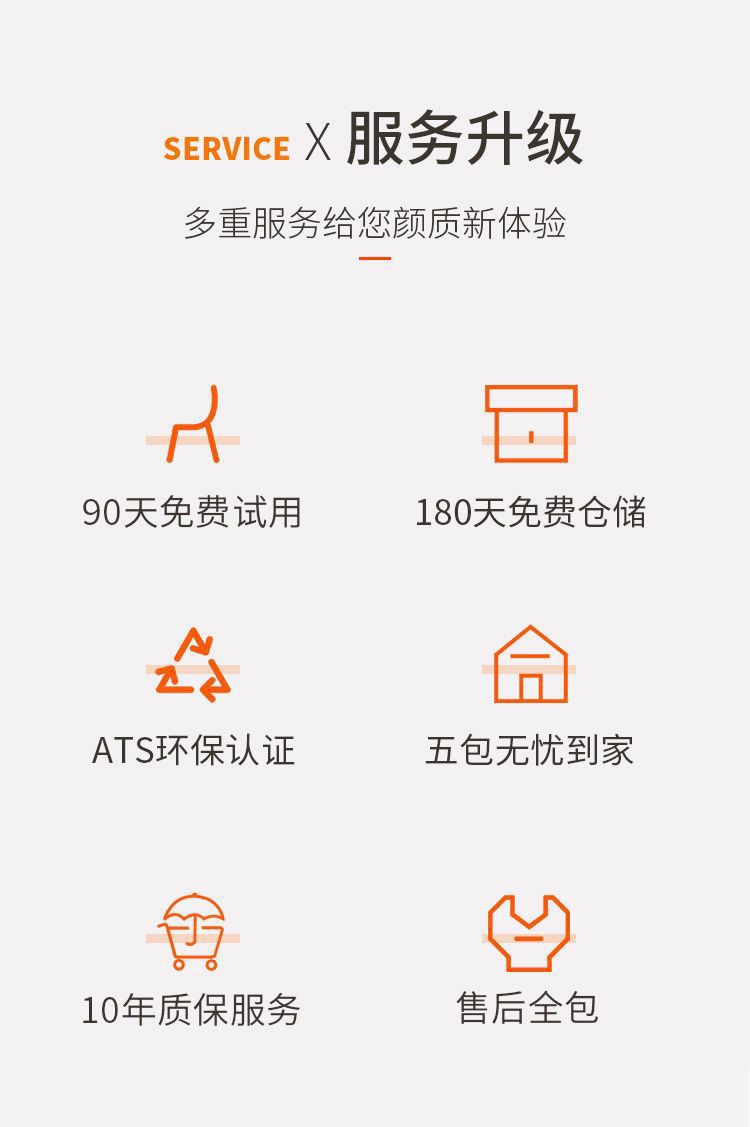 SERVICE X 服务升级

多重服务给您颜质新体验

90天免费试用

180天免费仓储

ATS环保认证

五包无忧到家

10年质保服务

售后全包