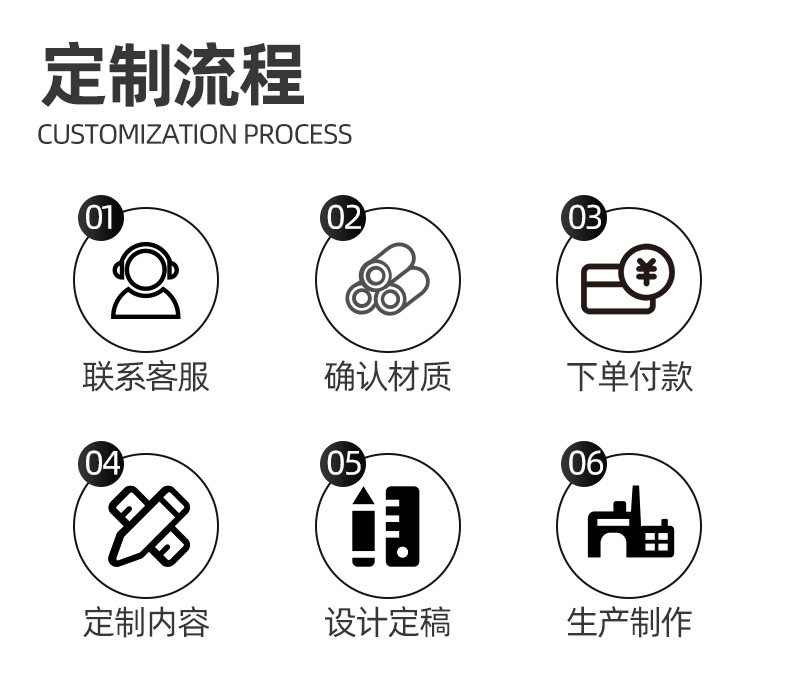 定制流程
CUSTOMIZATION PROCESS

01
联系客服

02
确认材质

03
¥
下单付款

04
定制内容

05
设计定稿

06
生产制作