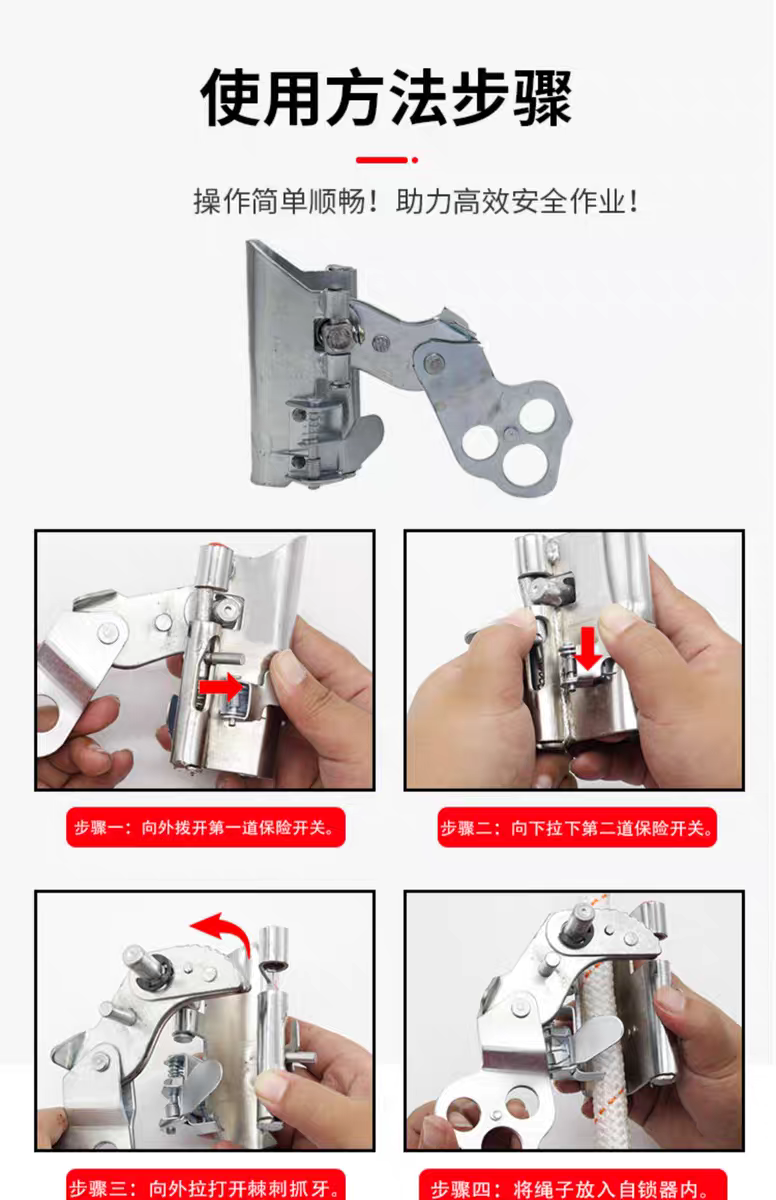 使用方法步骤

操作简单顺畅！助力高效安全作业！

步骤一：向外拨开第一道保险开关。

步骤二：向下拉下第二道保险开关。

步骤三：向外拉打开棘刺抓牙。

步骤四：将绳子放入自锁器内。