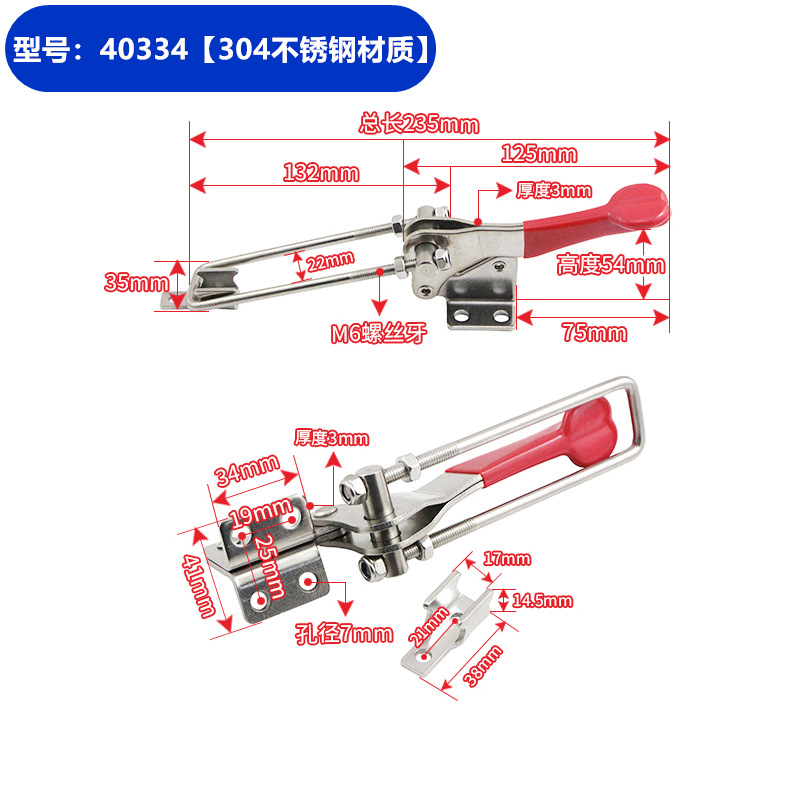 型号：40334【304不锈钢材质】

总长235mm
125mm
132mm
厚度3mm
22mm
35mm
高度54mm
M6螺丝牙
75mm

厚度3mm
34mm
19mm
25mm
41mm
孔径7mm
17mm
14.5mm
21mm
38mm