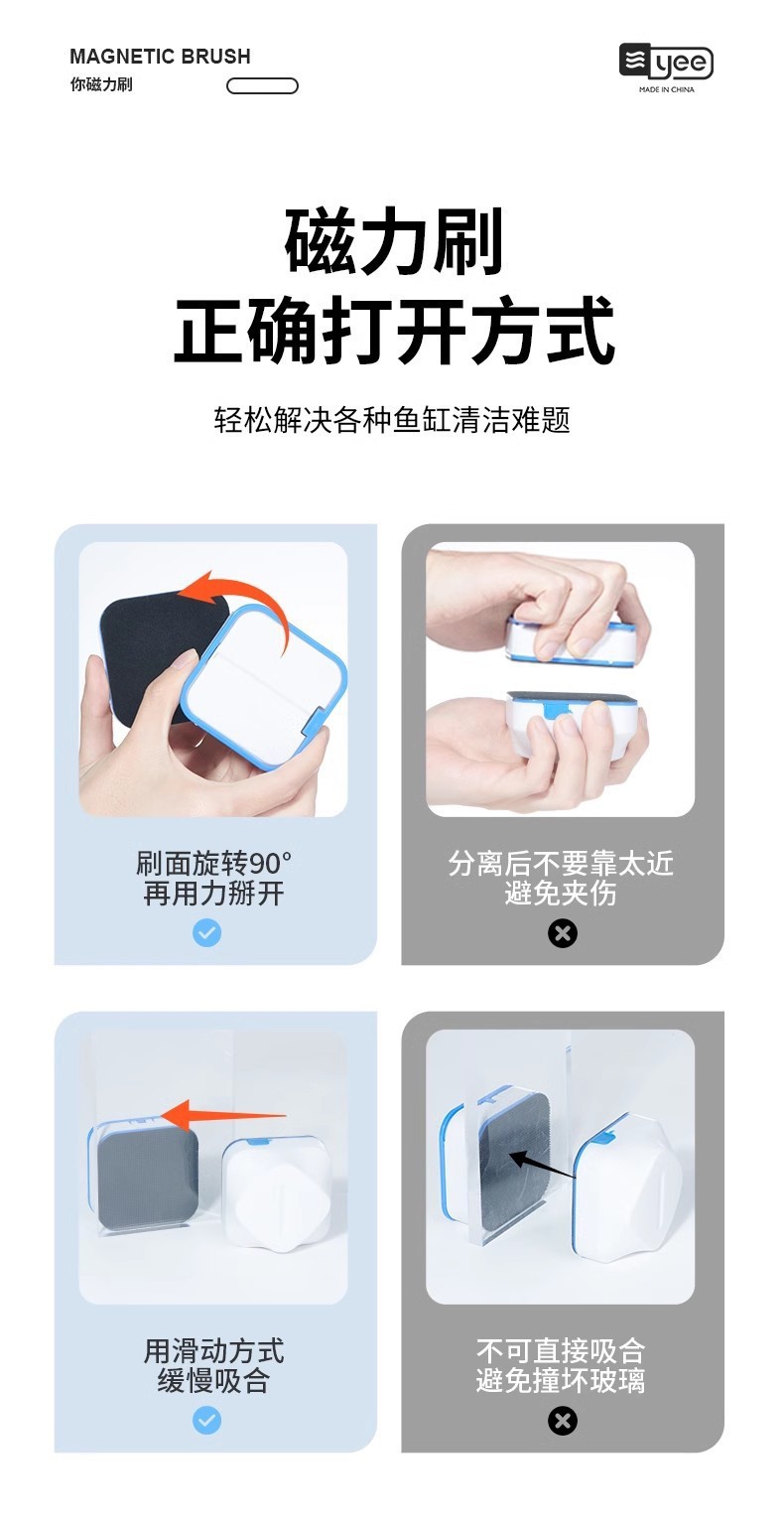 MAGNETIC BRUSH
你磁力刷

yee
MADE IN CHINA

磁力刷
正确打开方式

轻松解决各种鱼缸清洁难题

刷面旋转90°
再用力掰开

分离后不要靠太近
避免夹伤

用滑动方式
缓慢吸合

不可直接吸合
避免撞坏玻璃