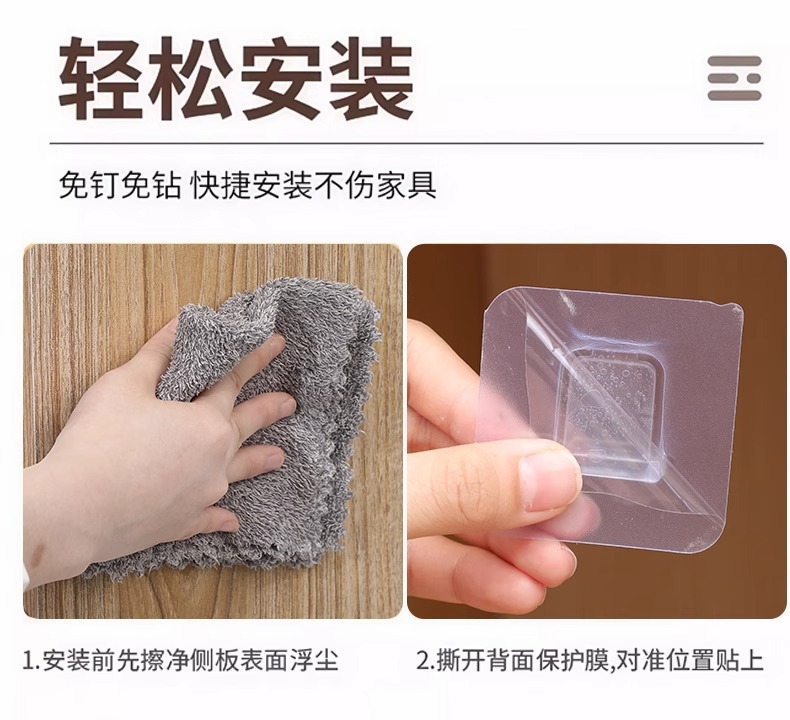 轻松安装

免钉免钻 快捷安装不伤家具

1.安装前先擦净侧板表面浮尘

2.撕开背面保护膜,对准位置贴上