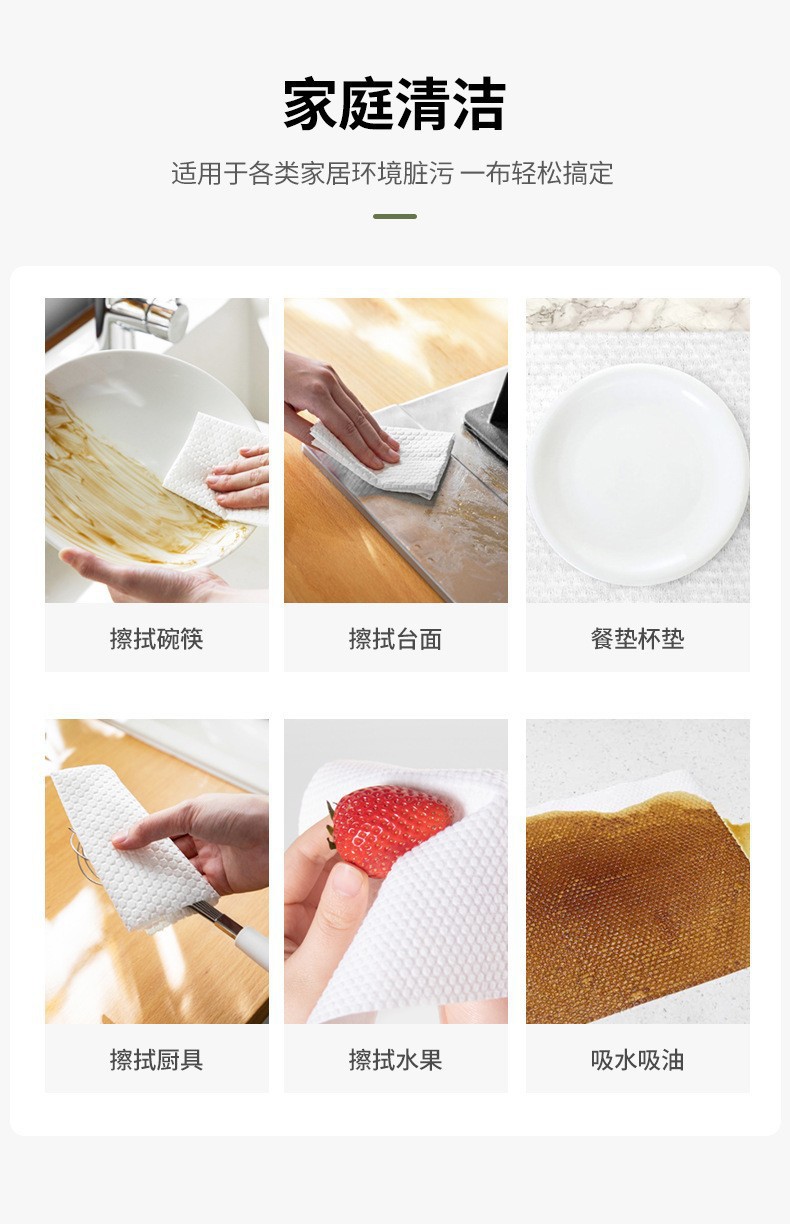 家庭清洁

适用于各类家居环境脏污 一布轻松搞定

擦拭碗筷

擦拭台面

餐垫杯垫

擦拭厨具

擦拭水果

吸水吸油