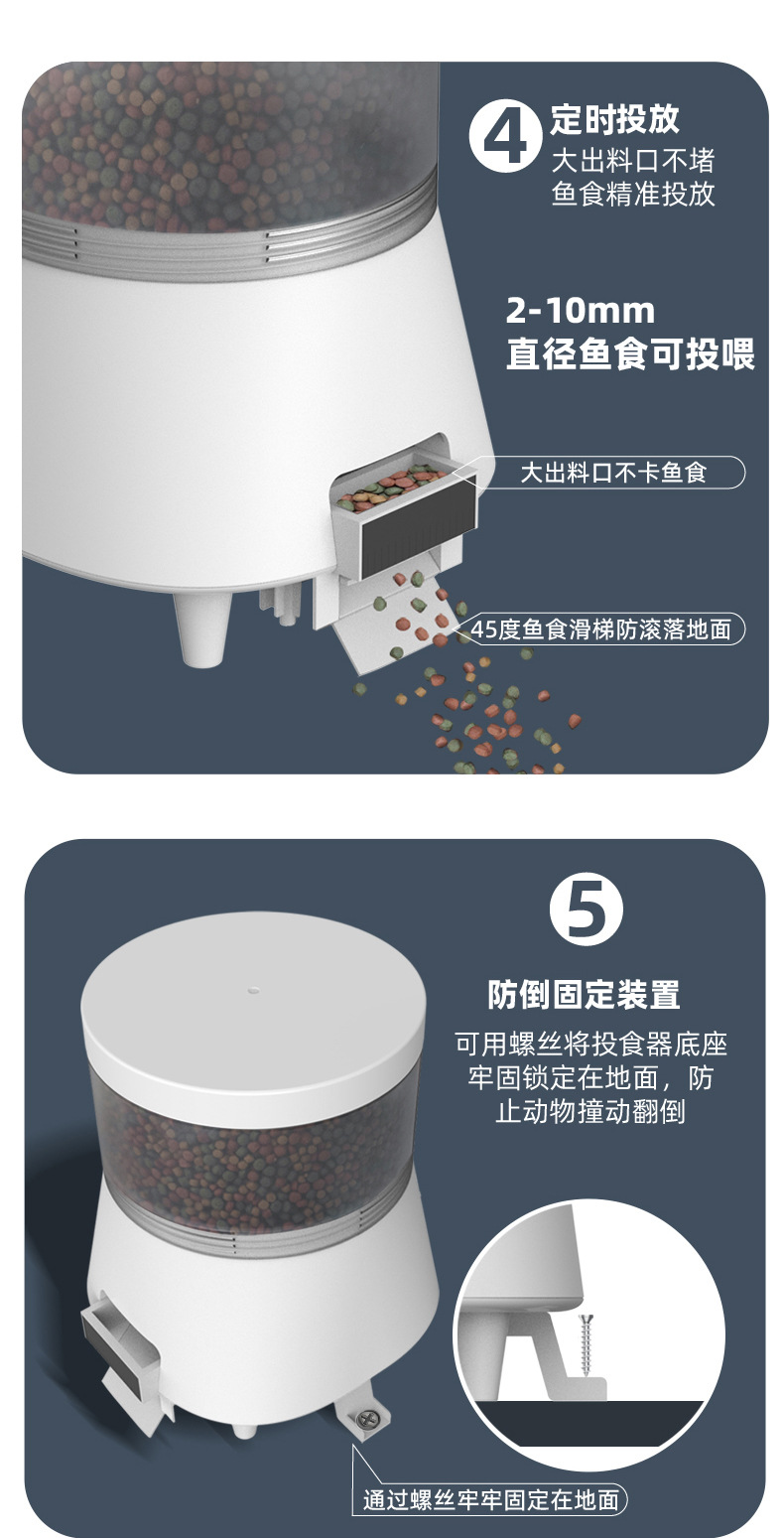 4 定时投放
大出料口不堵
鱼食精准投放

2-10mm
直径鱼食可投喂

大出料口不卡鱼食

45度鱼食滑梯防滚落地面

5

防倒固定装置
可用螺丝将投食器底座牢固锁定在地面，防止动物撞动翻倒

通过螺丝牢牢固定在地面