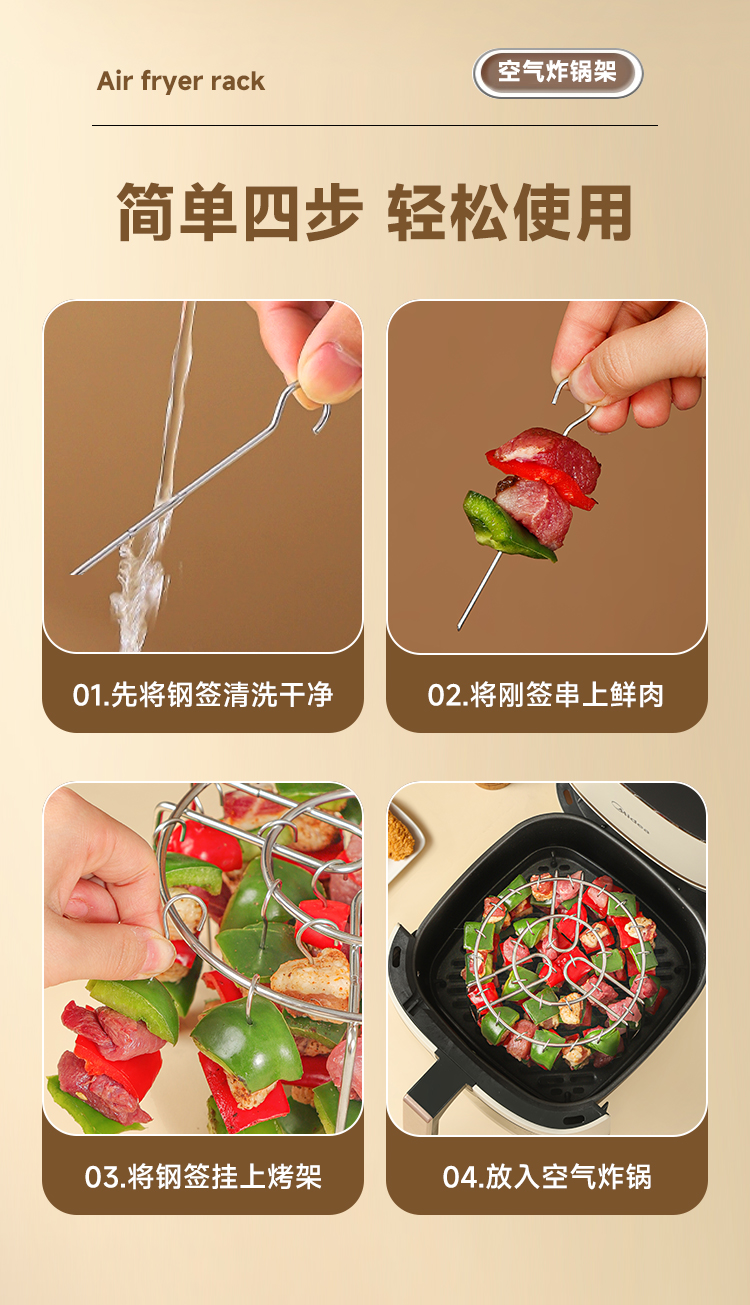 Air fryer rack

空气炸锅架

简单四步 轻松使用

01.先将钢签清洗干净

02.将刚签串上鲜肉

03.将钢签挂上烤架

04.放入空气炸锅