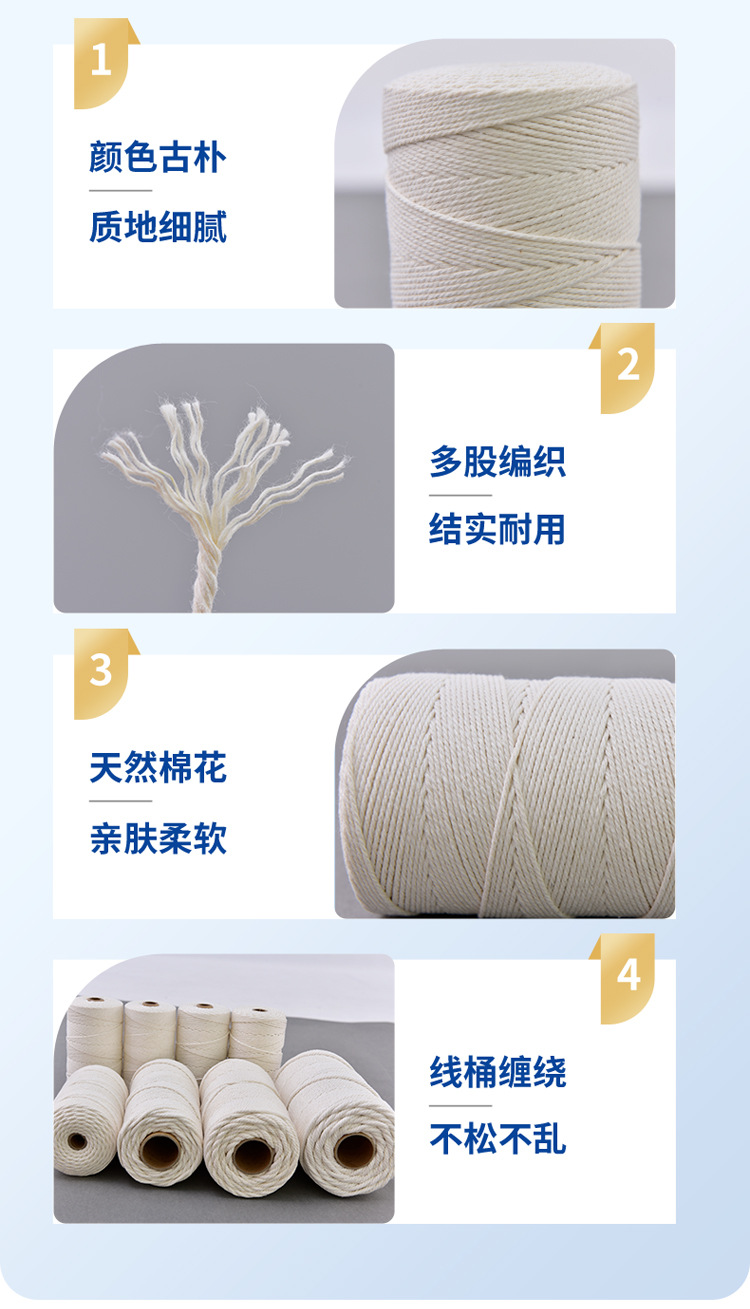 1

颜色古朴

质地细腻

2

多股编织

结实耐用

3

天然棉花

亲肤柔软

4

线桶缠绕

不松不乱