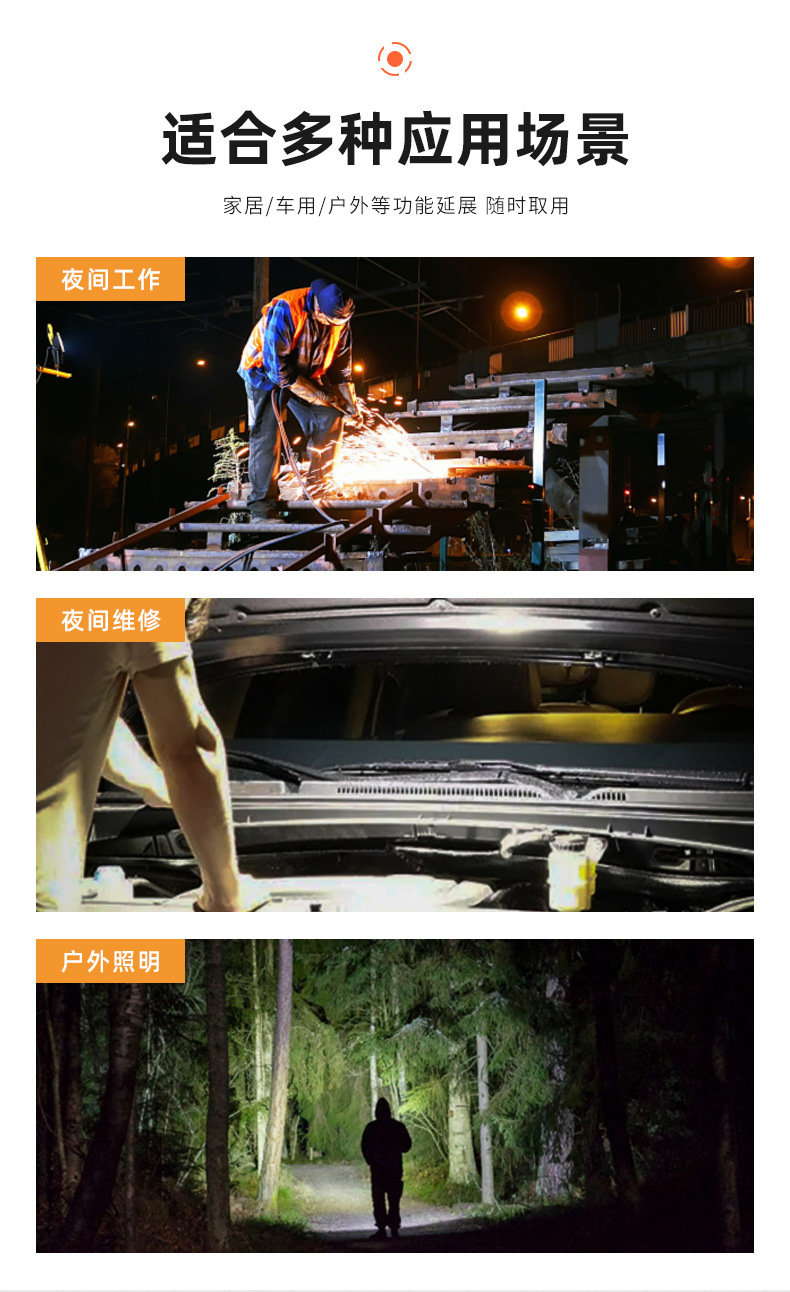 适合多种应用场景

家居/车用/户外等功能延展 随时取用

夜间工作

夜间维修

户外照明