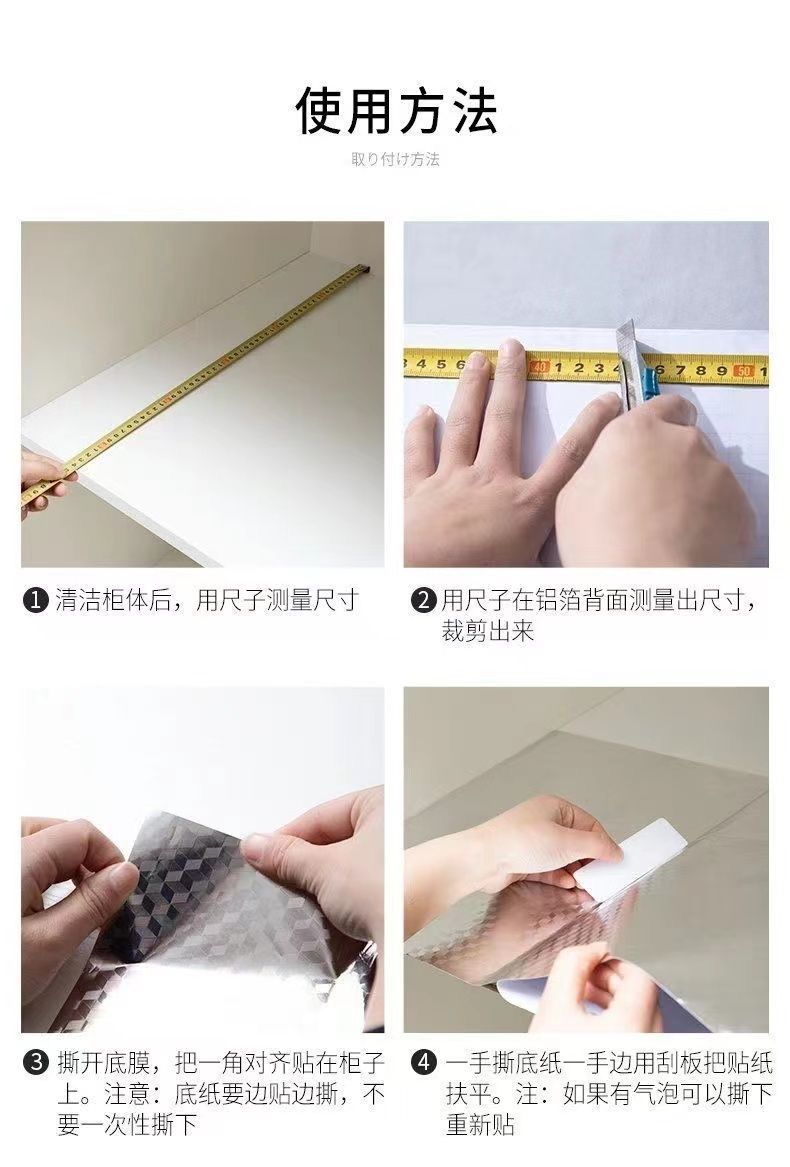 使用方法

取り付け方法

3 4 5 6 40 1 2 3 4 6 7 8 9 50 1

❶ 清洁柜体后，用尺子测量尺寸

❷ 用尺子在铝箔背面测量出尺寸，裁剪出来

❸ 撕开底膜，把一角对齐贴在柜子上。注意：底纸要边贴边撕，不要一次性撕下

❹ 一手撕底纸一手边用刮板把贴纸扶平。注：如果有气泡可以撕下重新贴