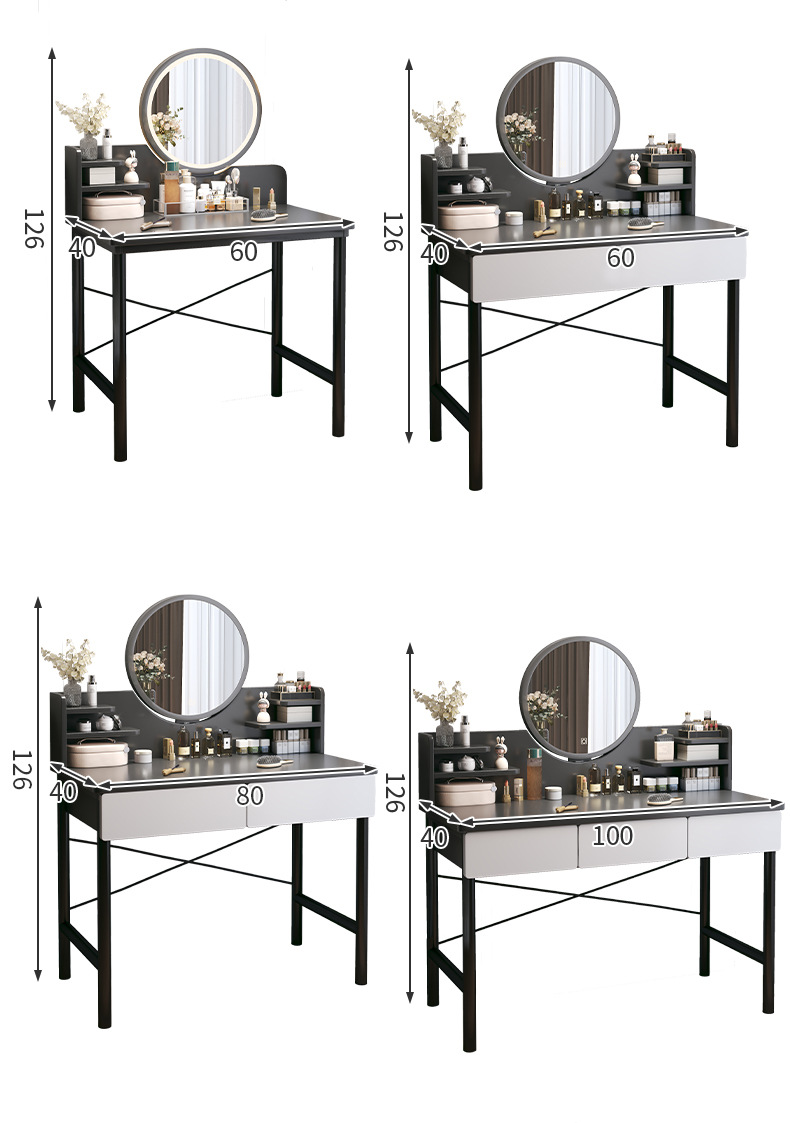 126
40
60

126
40
60

126
40
80

126
40
100