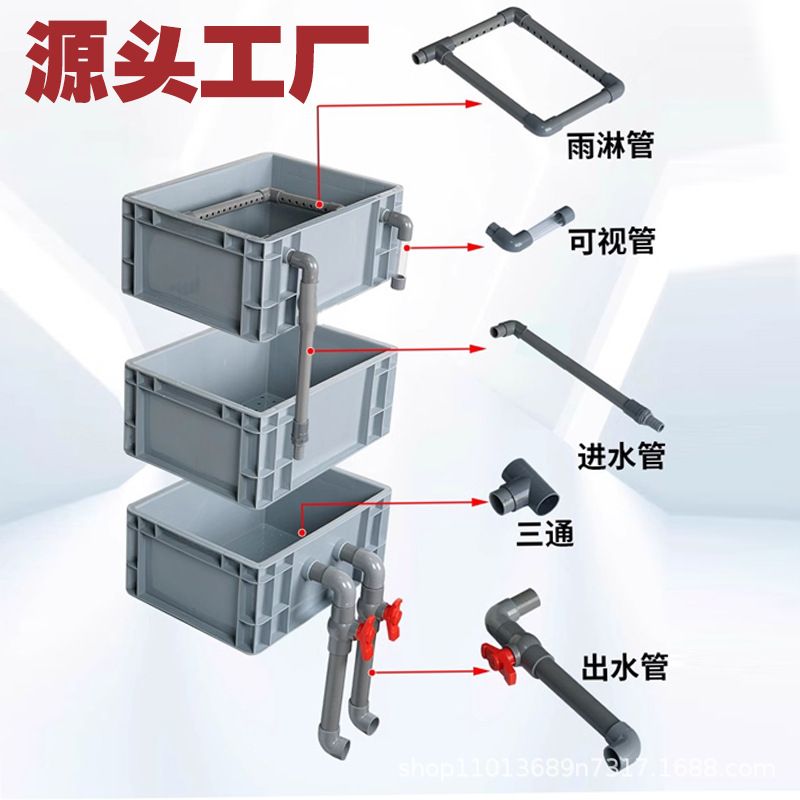 源头工厂

雨淋管

可视管

进水管

三通

出水管

shop11013689n7317.1688.com