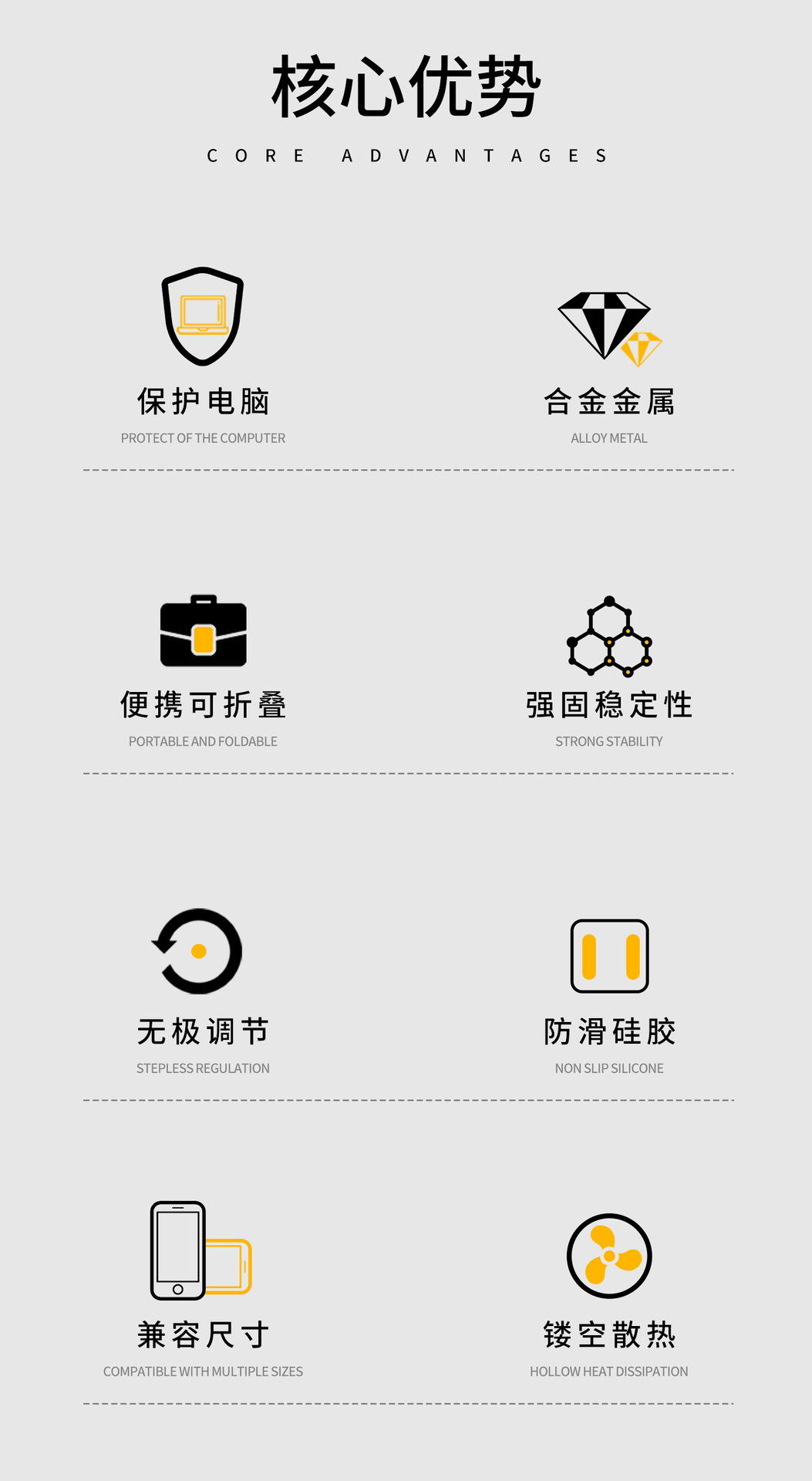 核心优势

CORE ADVANTAGES

保护电脑

PROTECT OF THE COMPUTER

合金金属

ALLOY METAL

便携可折叠

PORTABLE AND FOLDABLE

强固稳定性

STRONG STABILITY

无极调节

STEPLESS REGULATION

防滑硅胶

NON SLIP SILICONE

兼容尺寸

COMPATIBLE WITH MULTIPLE SIZES

镂空散热

HOLLOW HEAT DISSIPATION