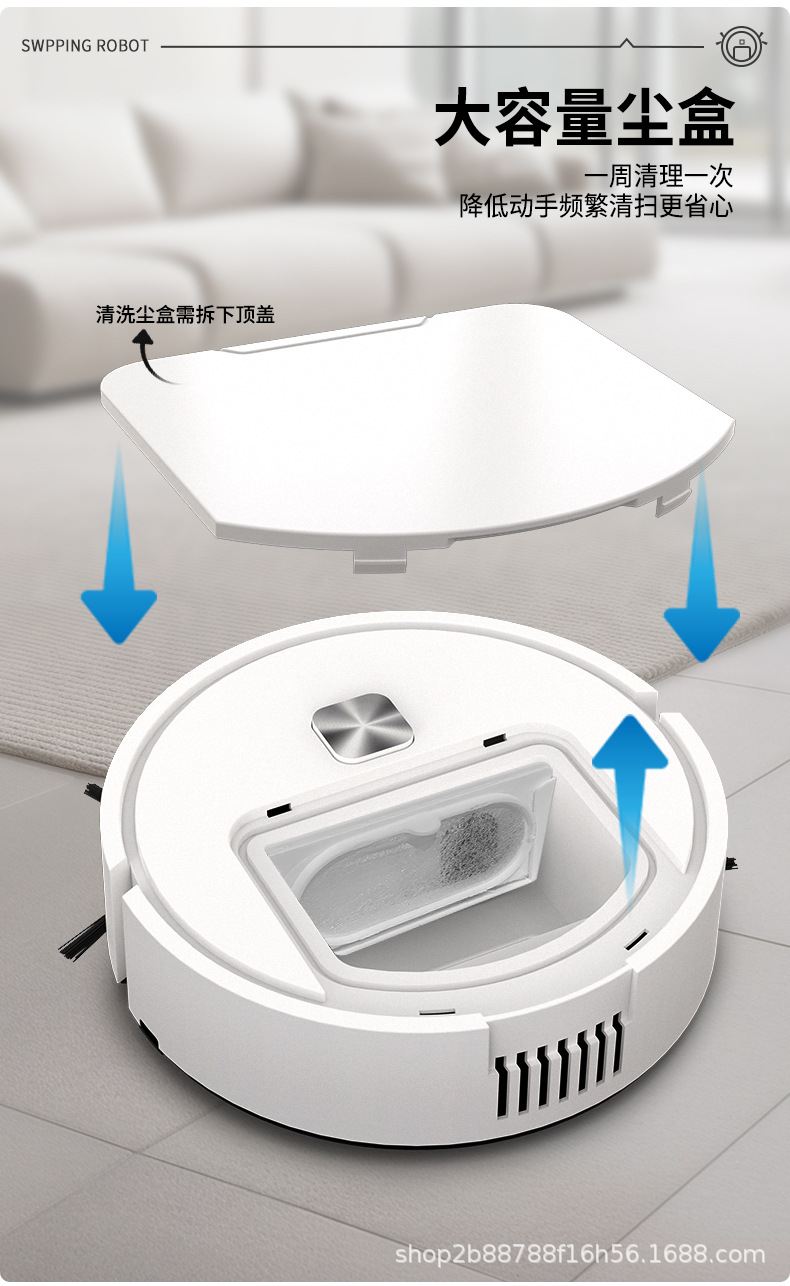 SWPPING ROBOT

大容量尘盒

一周清理一次
降低动手频繁清扫更省心

清洗尘盒需拆下顶盖

shop2b88788f16h56.1688.com