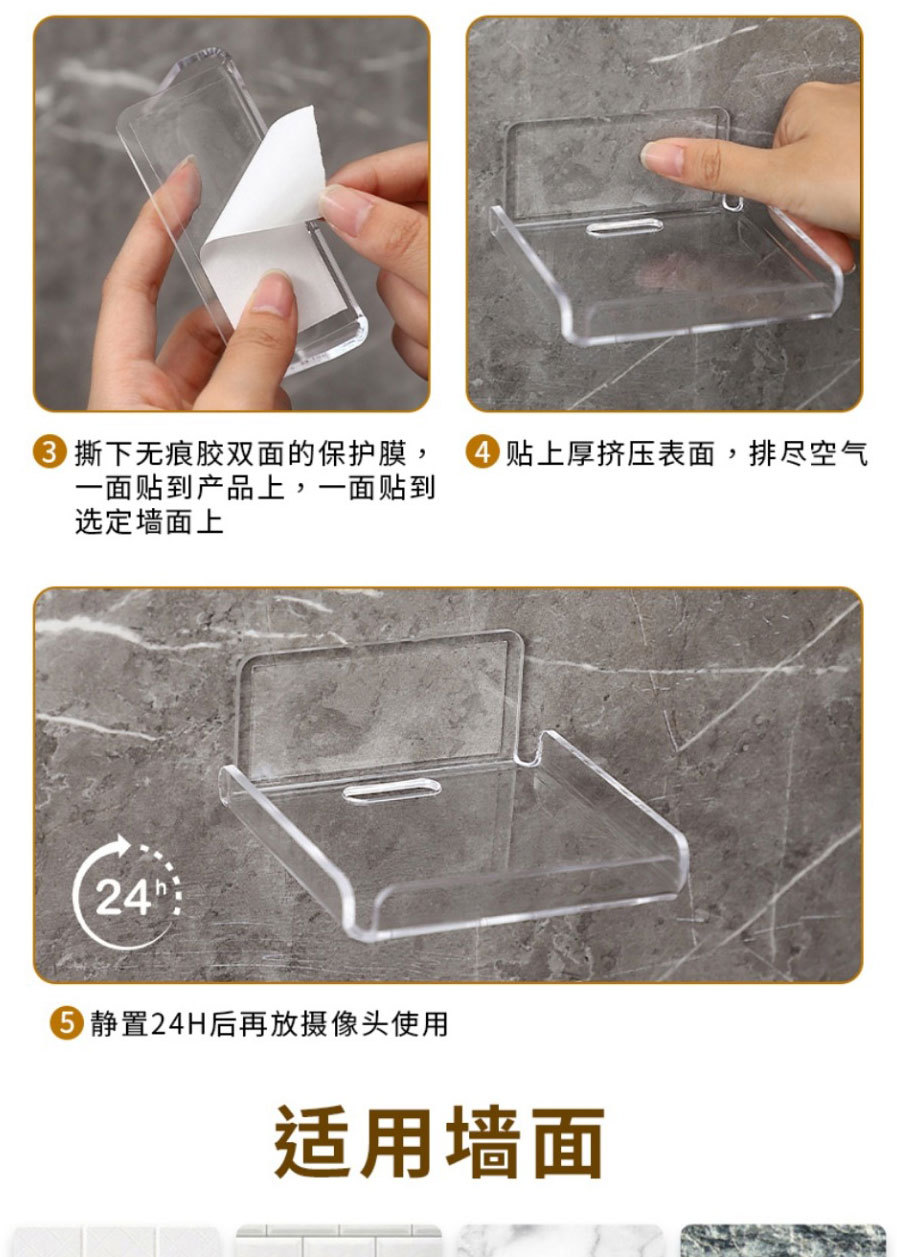 3 撕下无痕胶双面的保护膜，一面贴到产品上，一面贴到选定墙面上

4 贴上厚挤压表面，排尽空气

24h

5 静置24H后再放摄像头使用

适用墙面