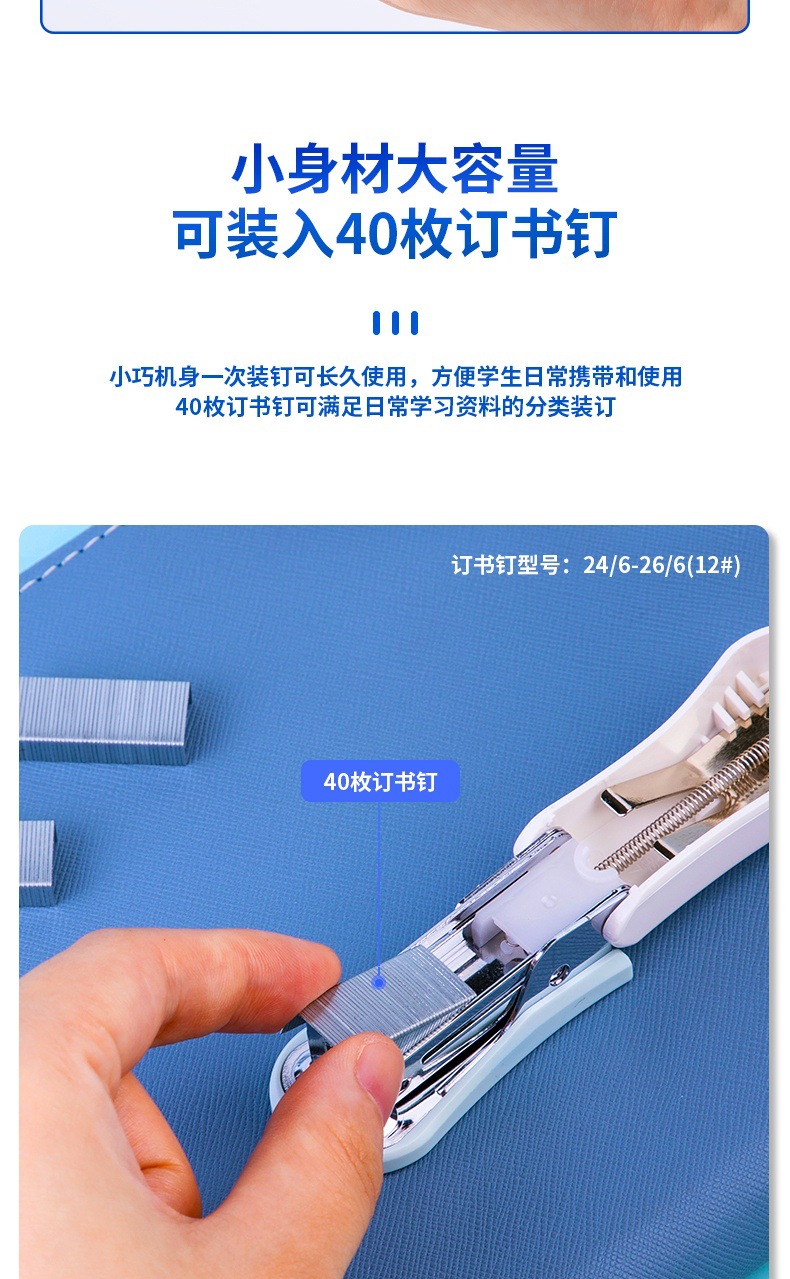 小身材大容量
可装入40枚订书钉

小巧机身一次装钉可长久使用，方便学生日常携带和使用
40枚订书钉可满足日常学习资料的分类装订

订书钉型号：24/6-26/6(12#)

40枚订书钉