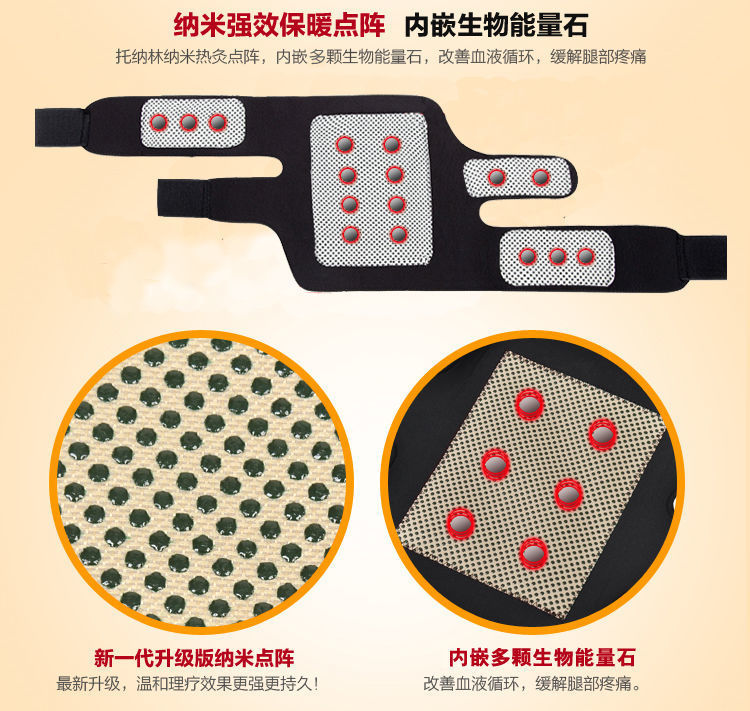 纳米强效保暖点阵　内嵌生物能量石

托纳林纳米热灸点阵，内嵌多颗生物能量石，改善血液循环，缓解腿部疼痛

新一代升级版纳米点阵

最新升级，温和理疗效果更强更持久！

内嵌多颗生物能量石

改善血液循环，缓解腿部疼痛。