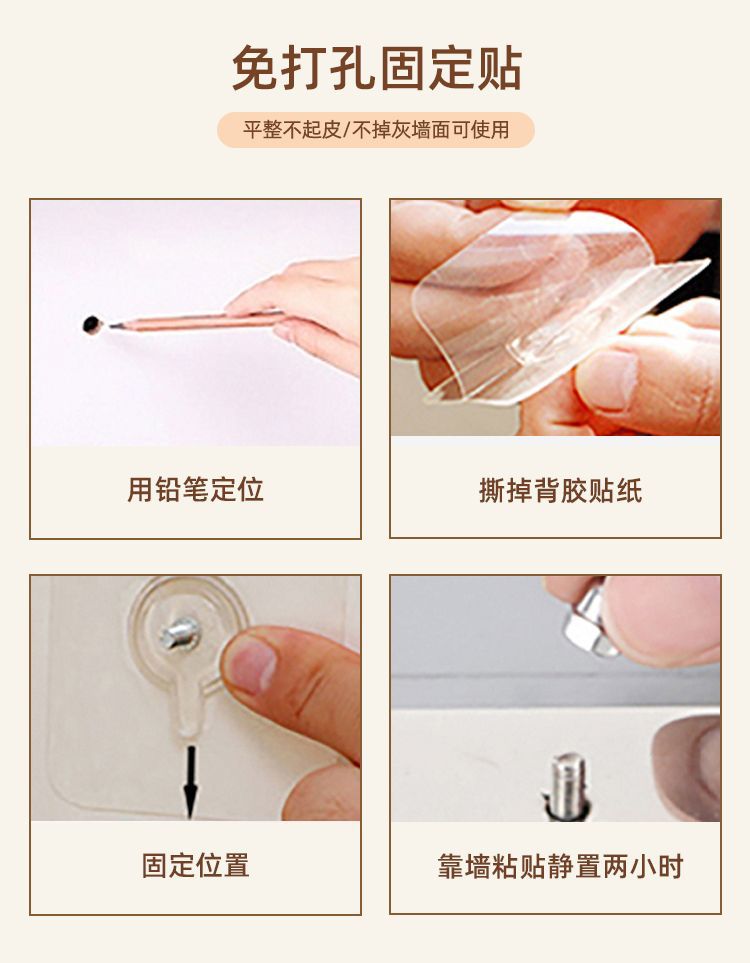 免打孔固定贴

平整不起皮/不掉灰墙面可使用

用铅笔定位

撕掉背胶贴纸

固定位置

靠墙粘贴静置两小时