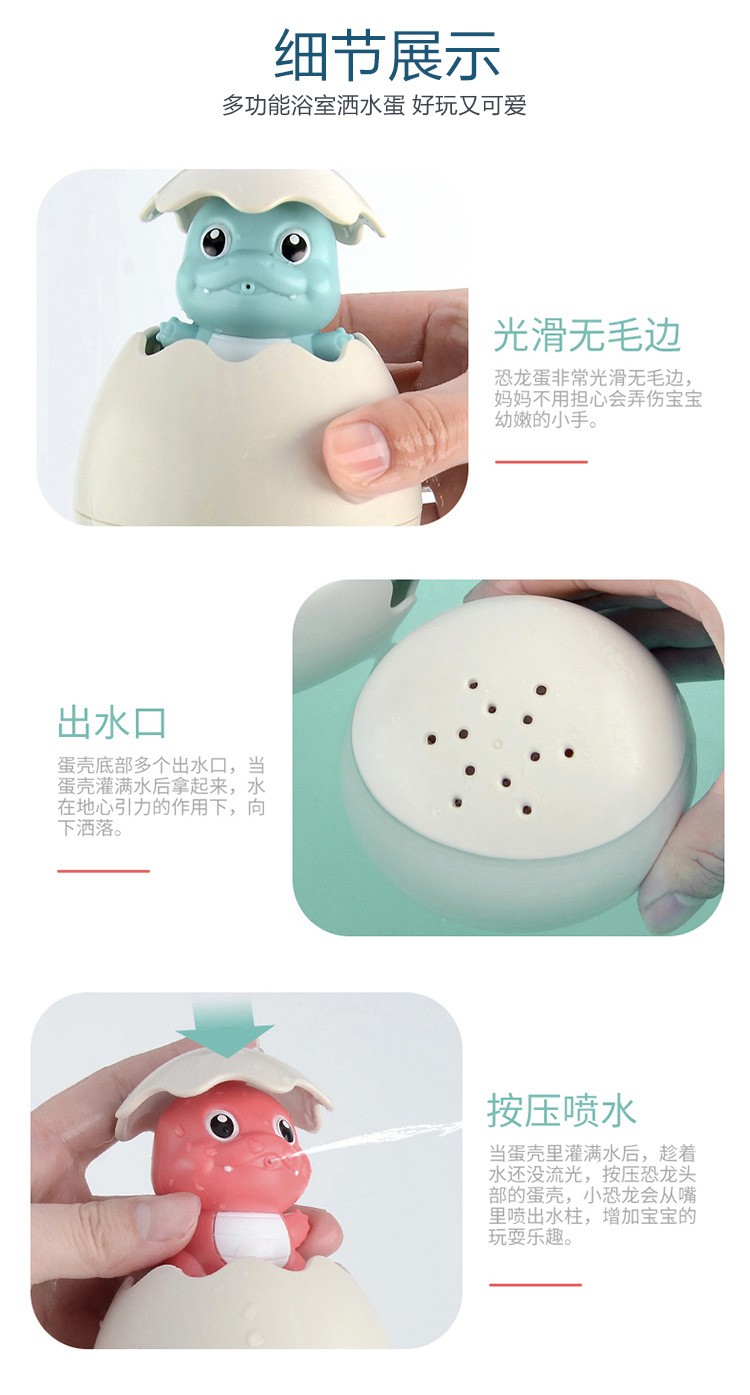 细节展示
多功能浴室洒水蛋 好玩又可爱

光滑无毛边
恐龙蛋非常光滑无毛边，妈妈不用担心会弄伤宝宝幼嫩的小手。

出水口
蛋壳底部多个出水口，当蛋壳灌满水后拿起来，水在地心引力的作用下，向下洒落。

按压喷水
当蛋壳里灌满水后，趁着水还没流光，按压恐龙头部的蛋壳，小恐龙会从嘴里喷出水柱，增加宝宝的玩耍乐趣。