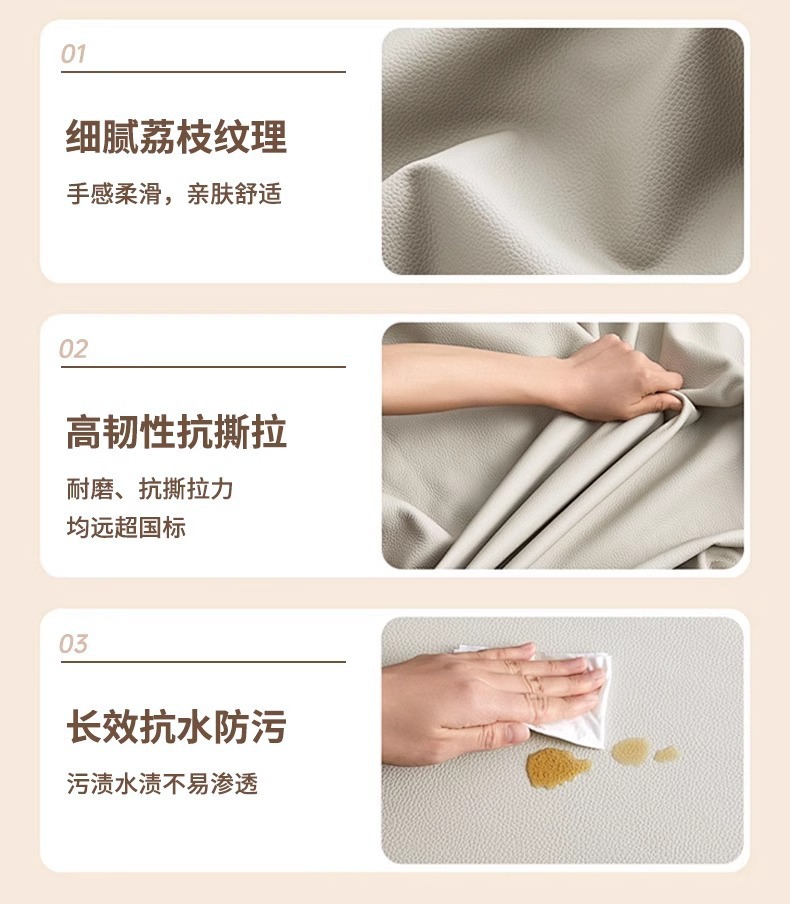 01

细腻荔枝纹理

手感柔滑，亲肤舒适

02

高韧性抗撕拉

耐磨、抗撕拉力
均远超国标

03

长效抗水防污

污渍水渍不易渗透