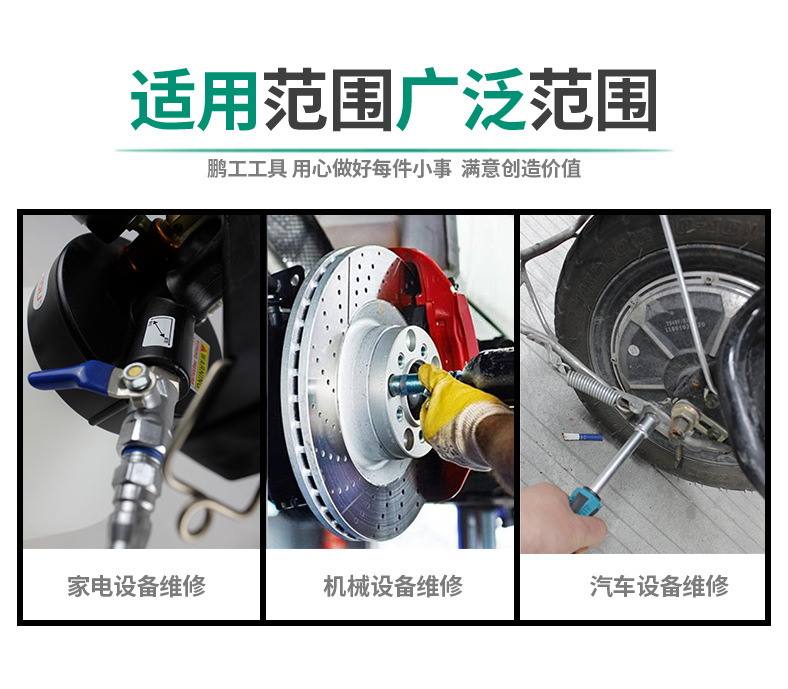 适用范围广泛范围

鹏工工具 用心做好每件小事 满意创造价值

家电设备维修

机械设备维修

汽车设备维修