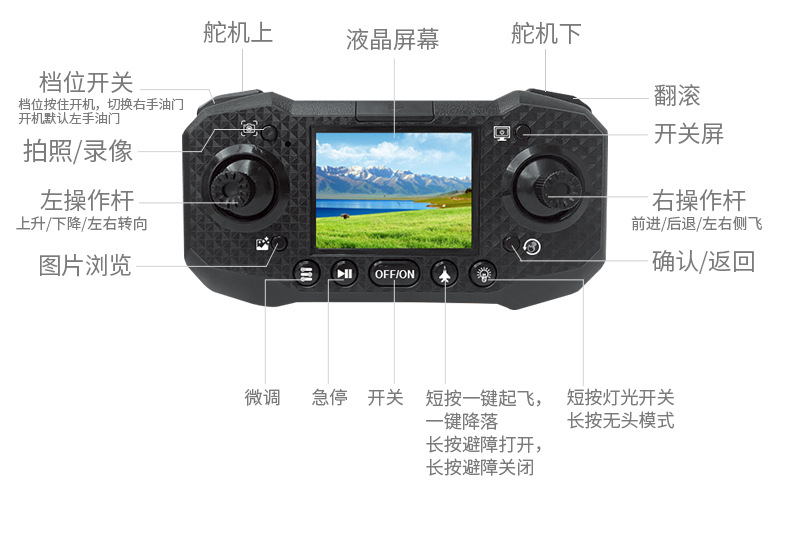 舵机上

液晶屏幕

舵机下

档位开关
档位按住开机，切换右手油门
开机默认左手油门

翻滚

拍照/录像

开关屏

左操作杆
上升/下降/左右转向

右操作杆
前进/后退/左右侧飞

图片浏览

确认/返回

OFF/ON

微调

急停

开关

短按一键起飞，
一键降落
长按避障打开，
长按避障关闭

短按灯光开关
长按无头模式