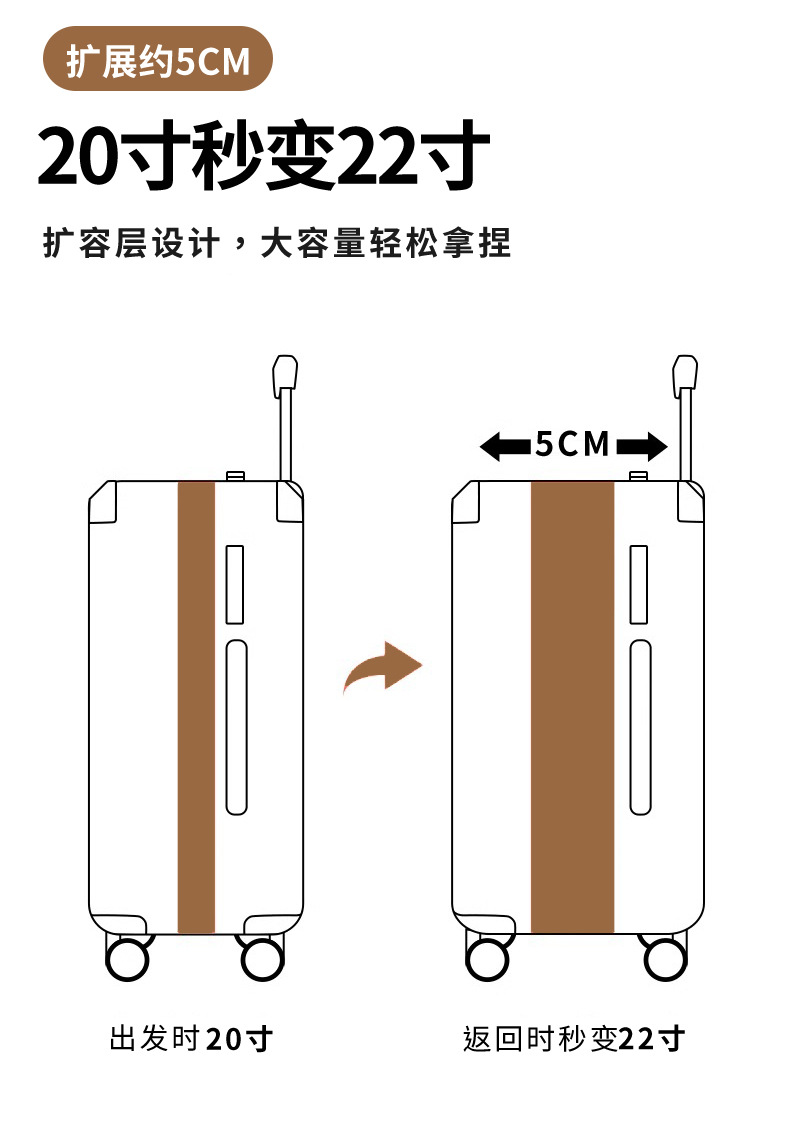 扩展约5CM

20寸秒变22寸

扩容层设计，大容量轻松拿捏

5CM

出发时20寸

返回时秒变22寸