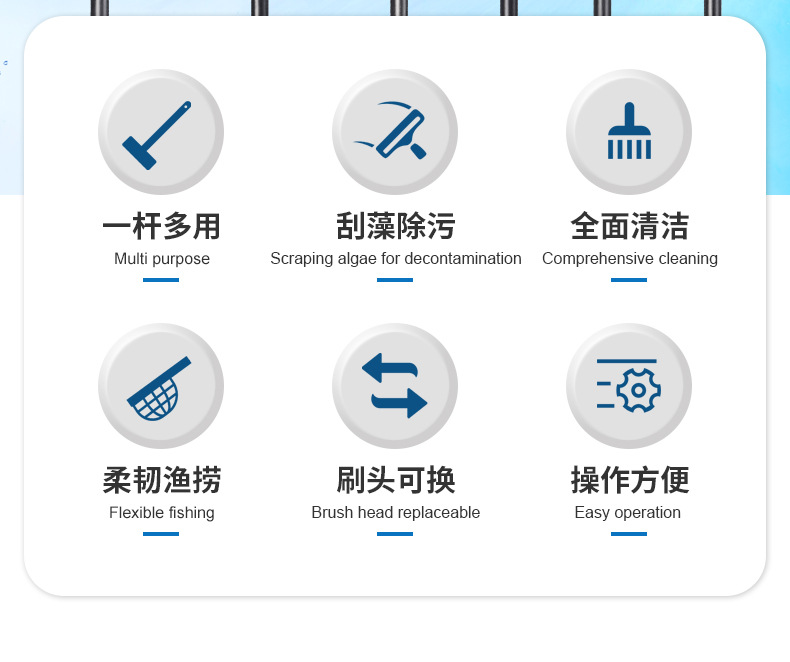 一杆多用
Multi purpose

刮藻除污
Scraping algae for decontamination

全面清洁
Comprehensive cleaning

柔韧渔捞
Flexible fishing

刷头可换
Brush head replaceable

操作方便
Easy operation