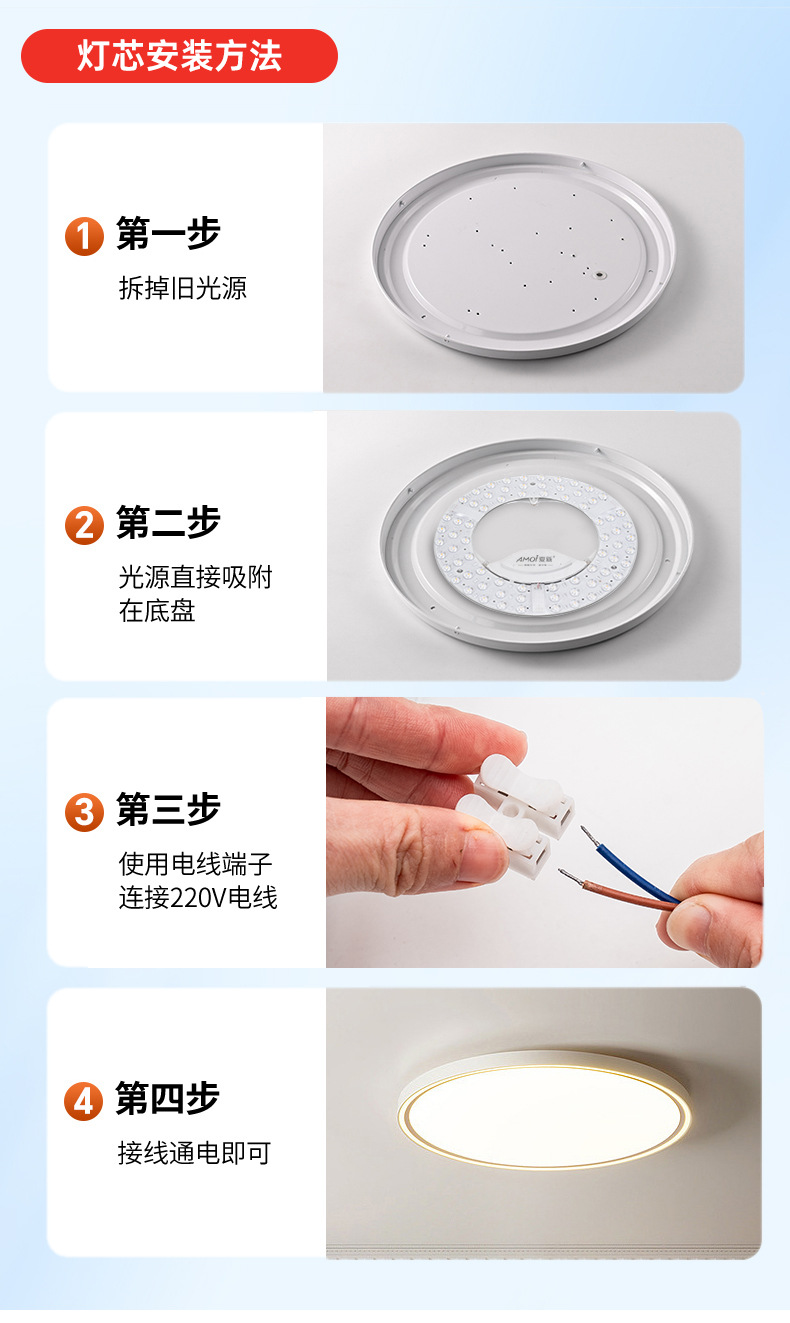 灯芯安装方法

1 第一步
拆掉旧光源

2 第二步
光源直接吸附在底盘

AMOI

3 第三步
使用电线端子连接220V电线

4 第四步
接线通电即可