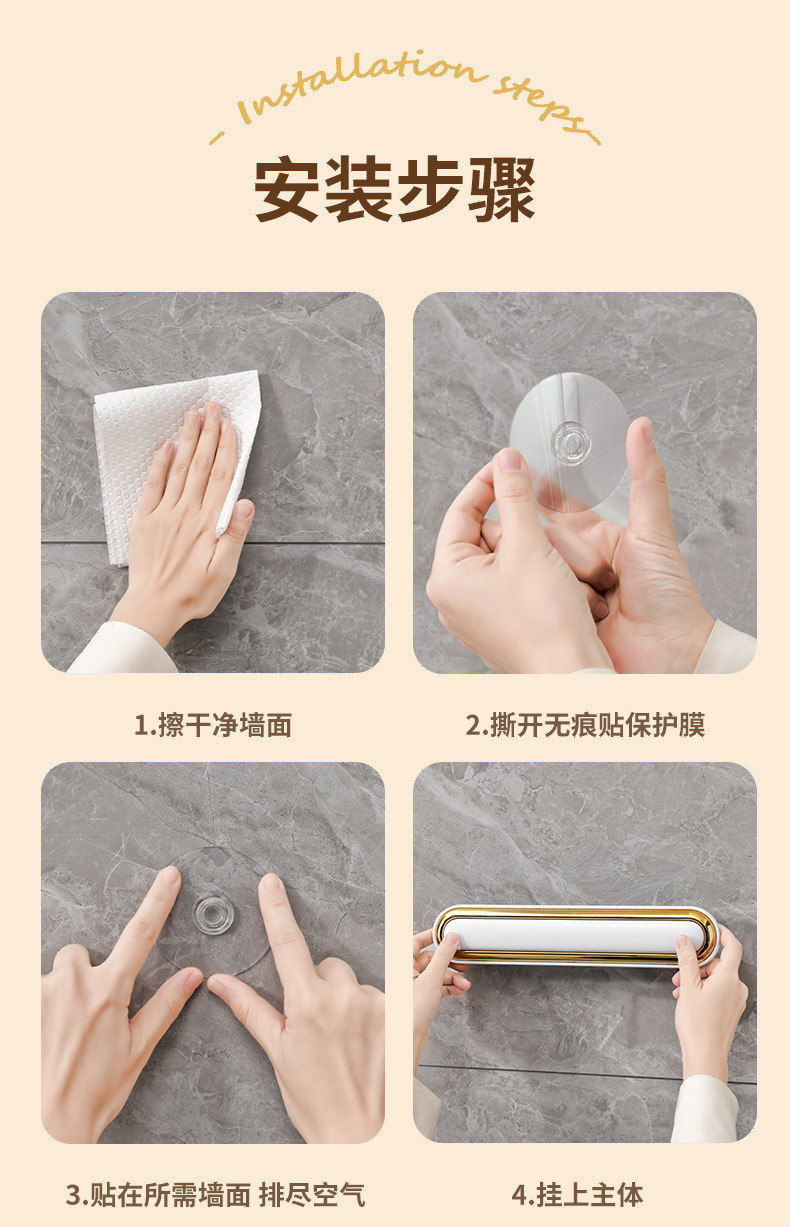 Installation steps

安装步骤

1.擦干净墙面

2.撕开无痕贴保护膜

3.贴在所需墙面 排尽空气

4.挂上主体