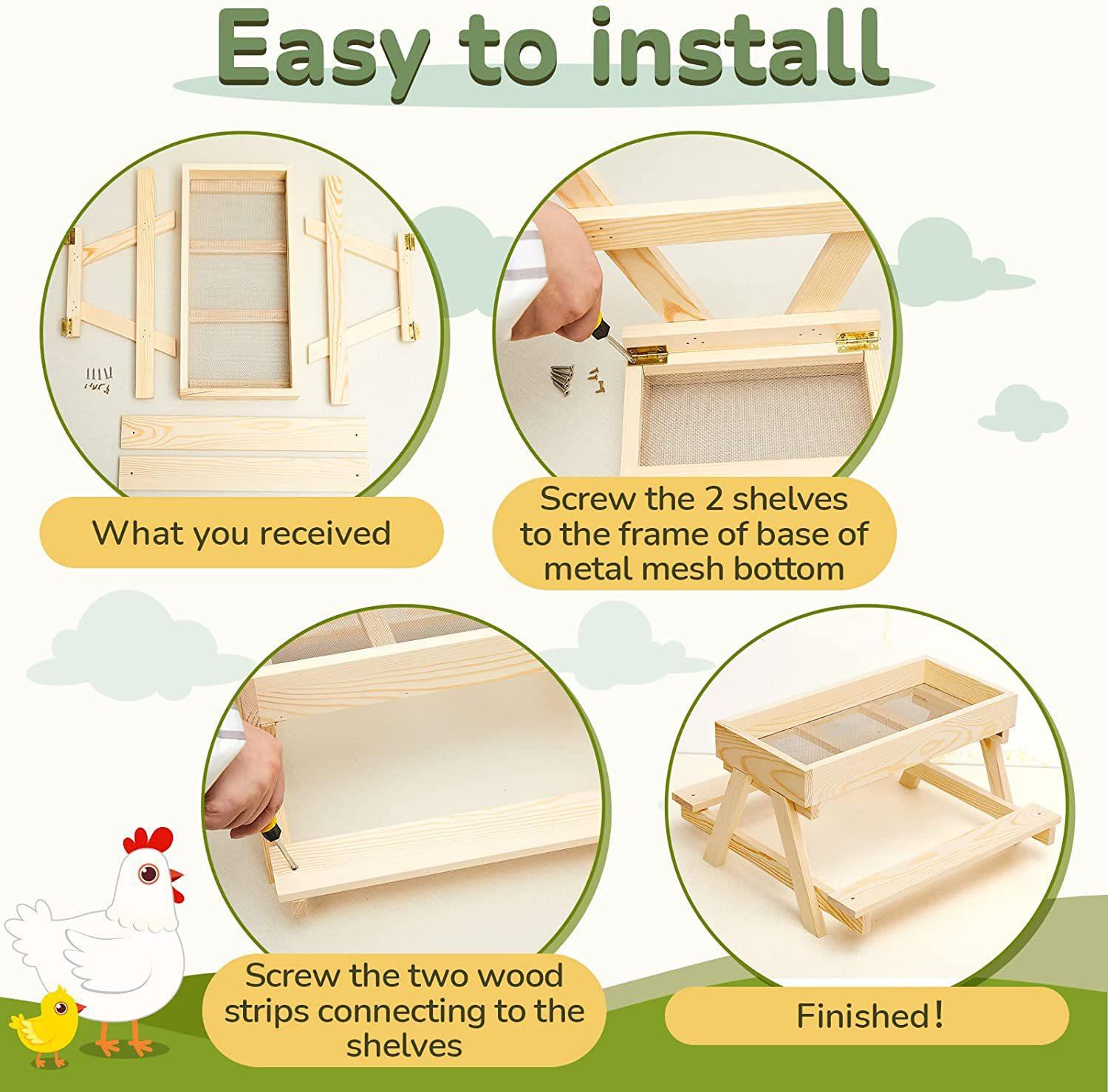 Easy to install

What you received

Screw the 2 shelves to the frame of base of metal mesh bottom

Screw the two wood strips connecting to the shelves

Finished!