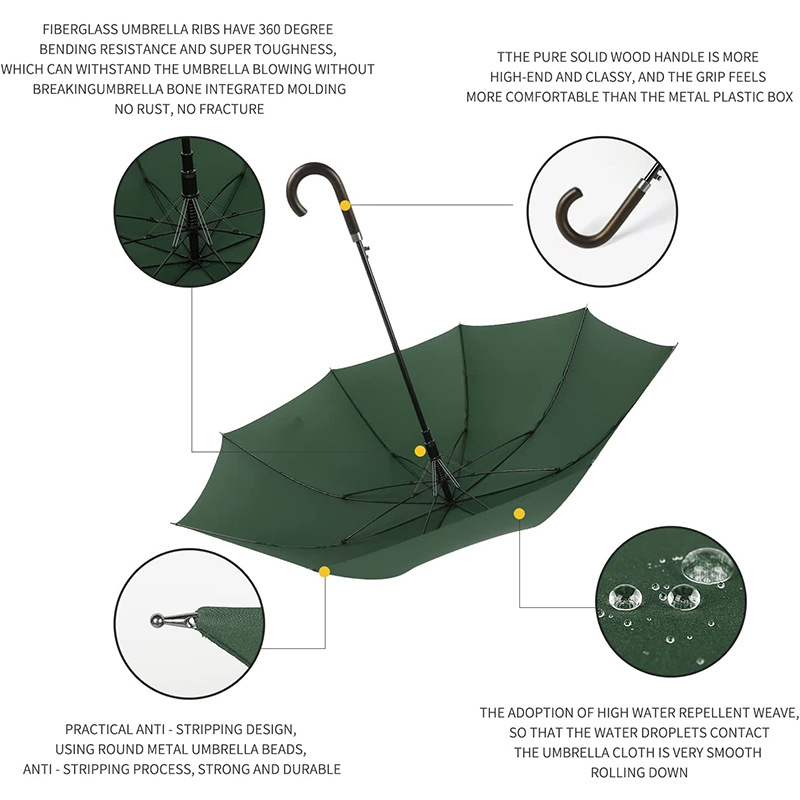 FIBERGLASS UMBRELLA RIBS HAVE 360 DEGREE BENDING RESISTANCE AND SUPER TOUGHNESS, WHICH CAN WITHSTAND THE UMBRELLA BLOWING WITHOUT BREAKINGUMBRELLA BONE INTEGRATED MOLDING NO RUST, NO FRACTURE

TTHE PURE SOLID WOOD HANDLE IS MORE HIGH-END AND CLASSY, AND THE GRIP FEELS MORE COMFORTABLE THAN THE METAL PLASTIC BOX

PRACTICAL ANTI - STRIPPING DESIGN, USING ROUND METAL UMBRELLA BEADS, ANTI - STRIPPING PROCESS, STRONG AND DURABLE

THE ADOPTION OF HIGH WATER REPELLENT WEAVE, SO THAT THE WATER DROPLETS CONTACT THE UMBRELLA CLOTH IS VERY SMOOTH ROLLING DOWN