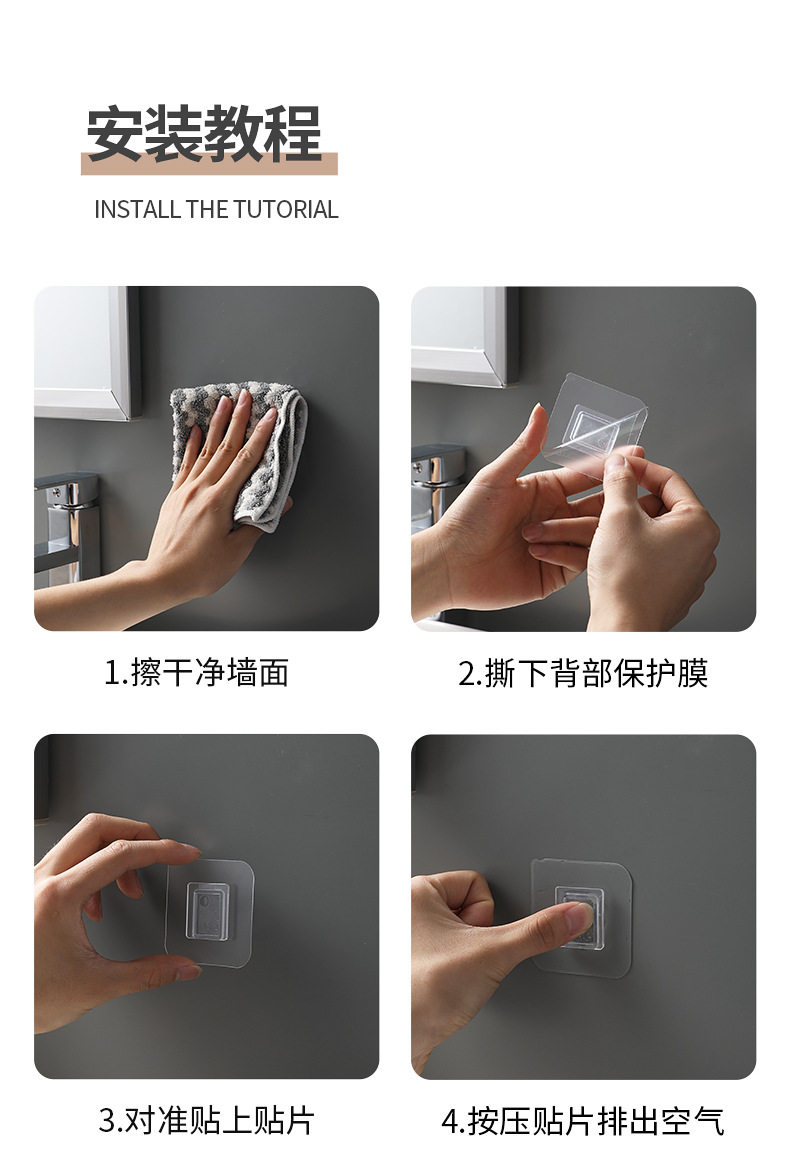 安装教程

INSTALL THE TUTORIAL

1.擦干净墙面

2.撕下背部保护膜

3.对准贴上贴片

4.按压贴片排出空气