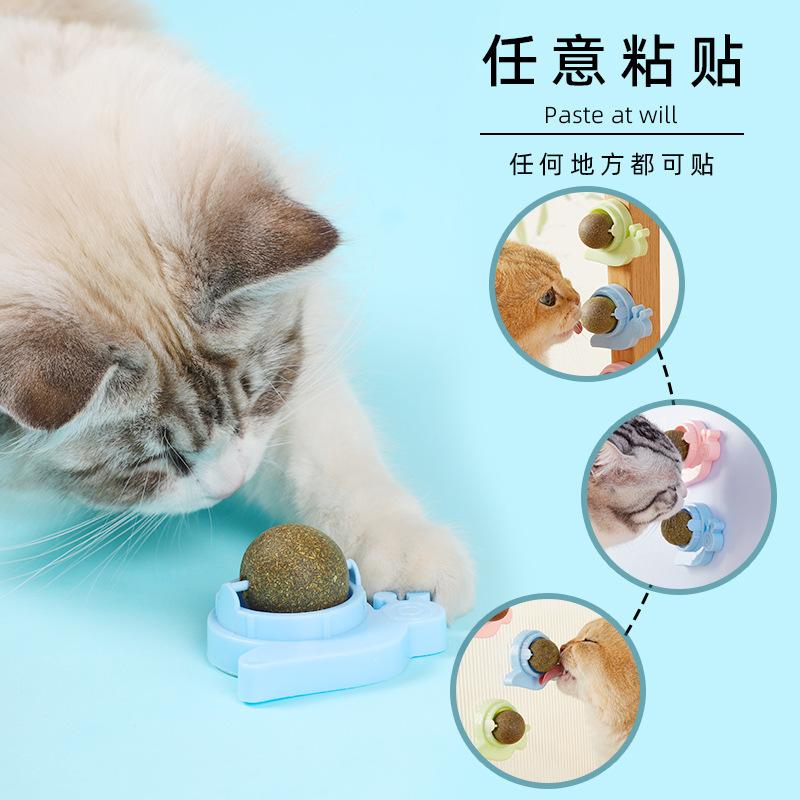 任意粘贴

Paste at will

任何地方都可贴