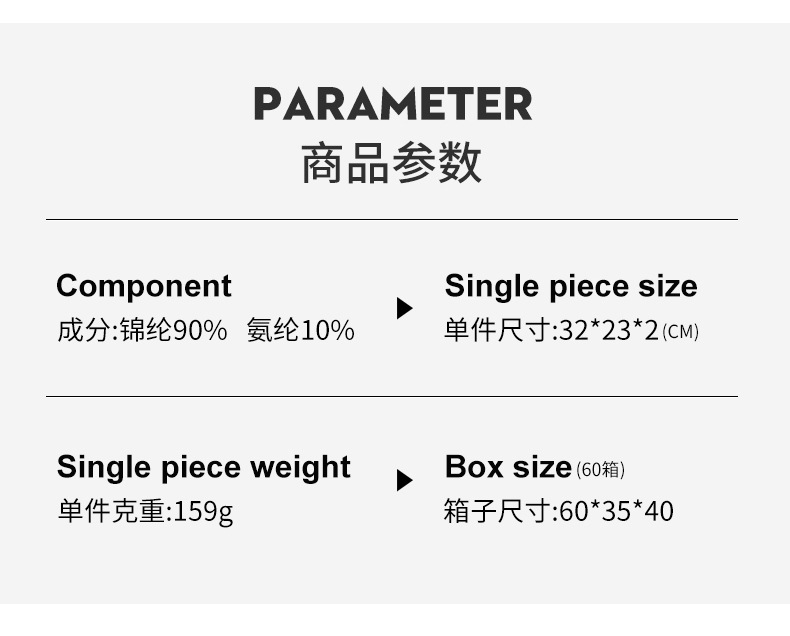 PARAMETER
商品参数

Component
成分:锦纶90% 氨纶10%

Single piece size
单件尺寸:32*23*2(CM)

Single piece weight
单件克重:159g

Box size(60箱)
箱子尺寸:60*35*40