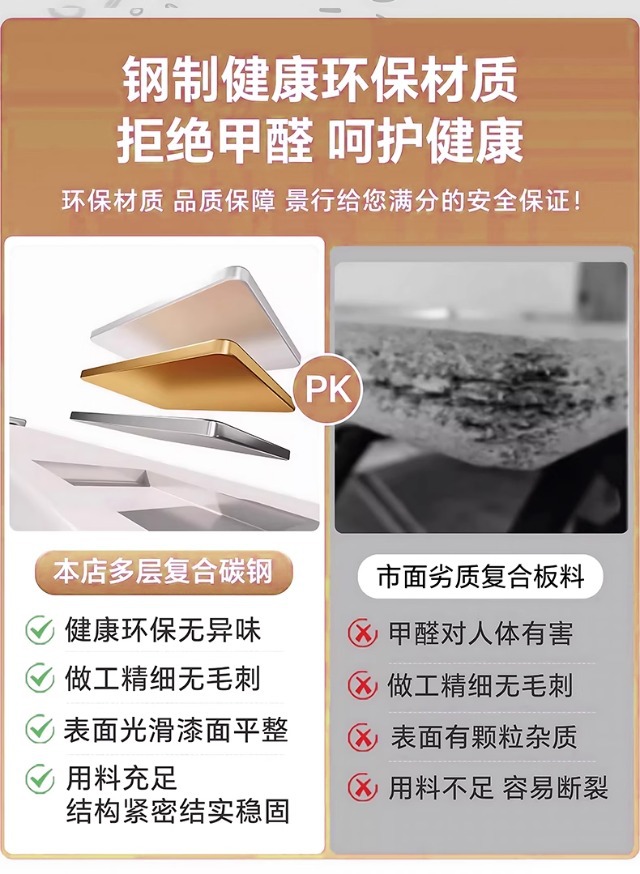 钢制健康环保材质
拒绝甲醛 呵护健康

环保材质 品质保障 景行给您满分的安全保证！

PK

本店多层复合碳钢

健康环保无异味

做工精细无毛刺

表面光滑漆面平整

用料充足
结构紧密结实稳固

市面劣质复合板料

甲醛对人体有害

做工精细无毛刺

表面有颗粒杂质

用料不足 容易断裂