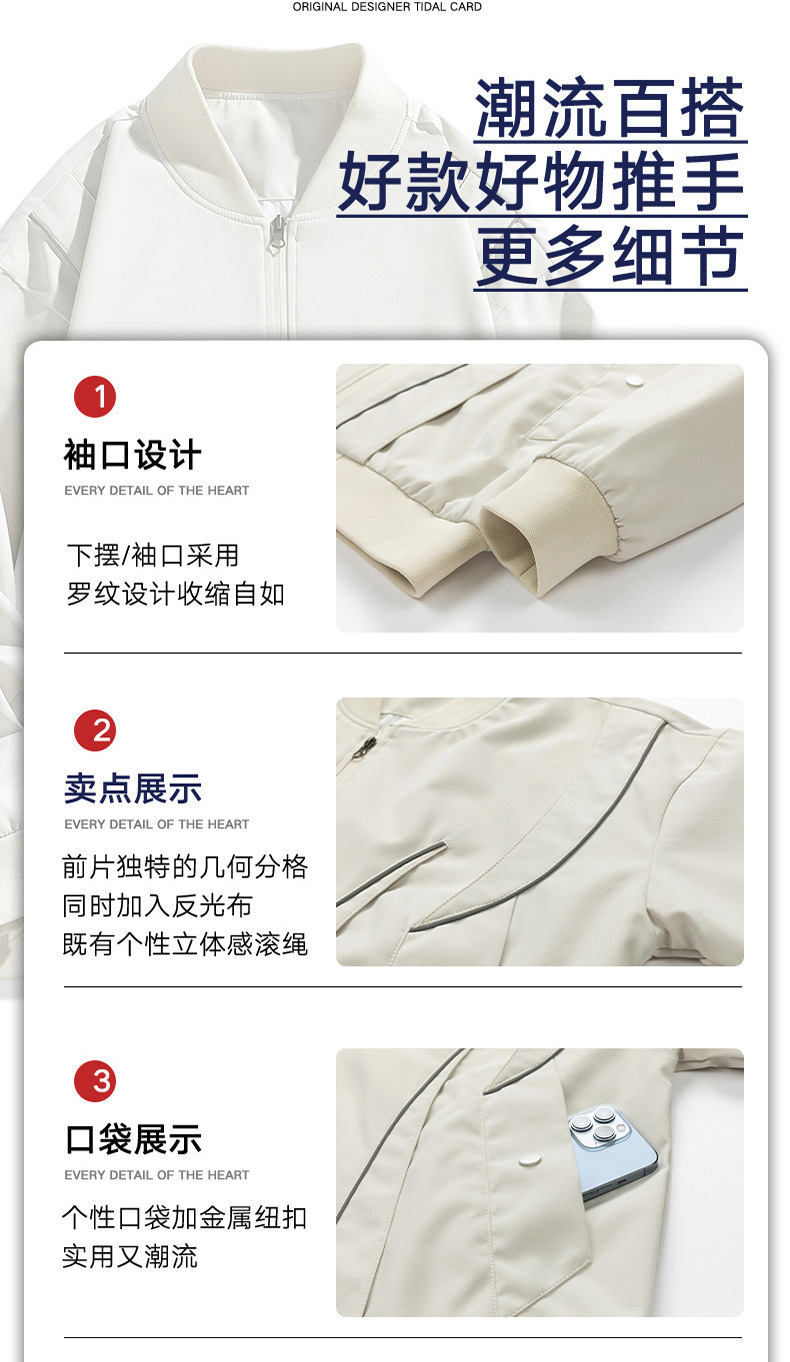 ORIGINAL DESIGNER TIDAL CARD

潮流百搭
好款好物推手
更多细节

1
袖口设计
EVERY DETAIL OF THE HEART

下摆/袖口采用
罗纹设计收缩自如

2
卖点展示
EVERY DETAIL OF THE HEART

前片独特的几何分格
同时加入反光布
既有个性立体感滚绳

3
口袋展示
EVERY DETAIL OF THE HEART

个性口袋加金属纽扣
实用又潮流