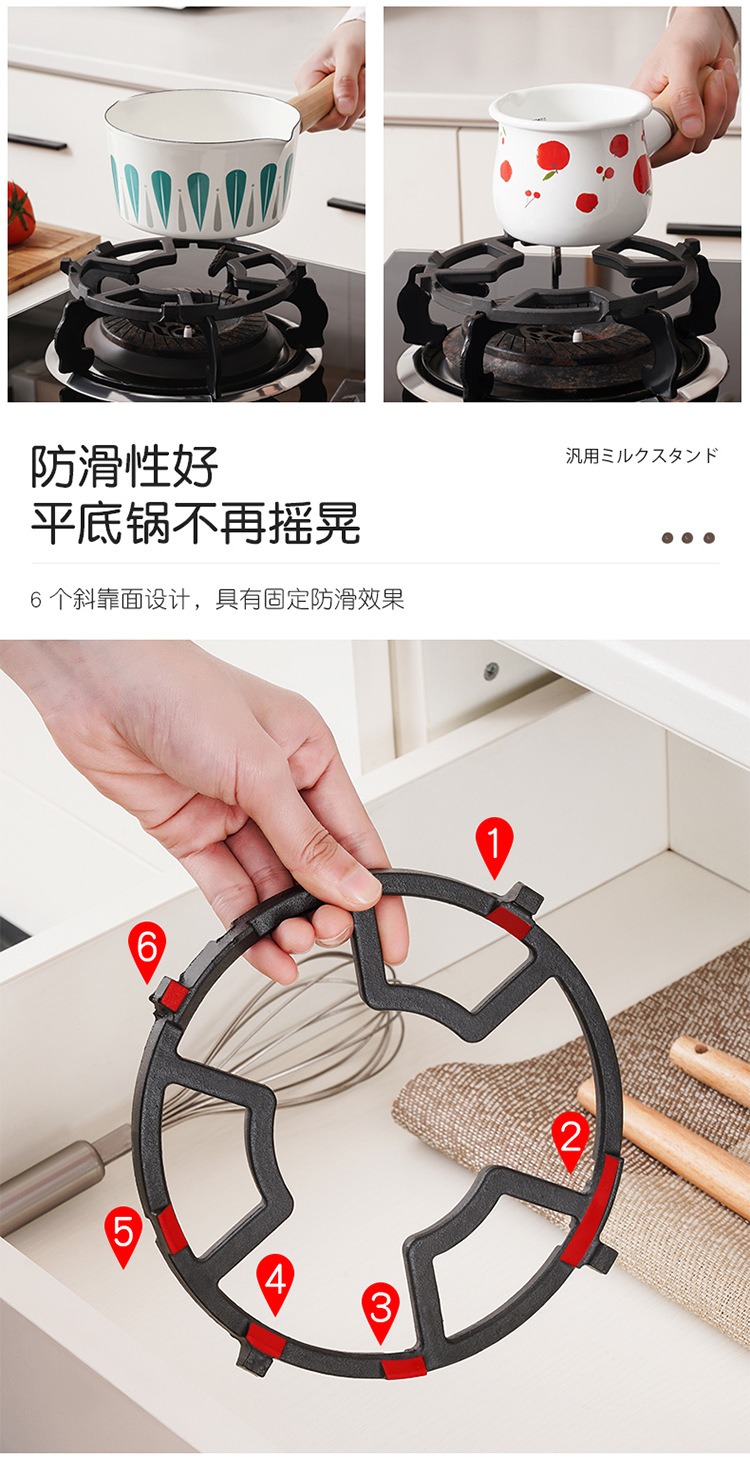 防滑性好
平底锅不再摇晃

汎用ミルクスタンド

6 个斜靠面设计，具有固定防滑效果

1
6
2
5
4
3