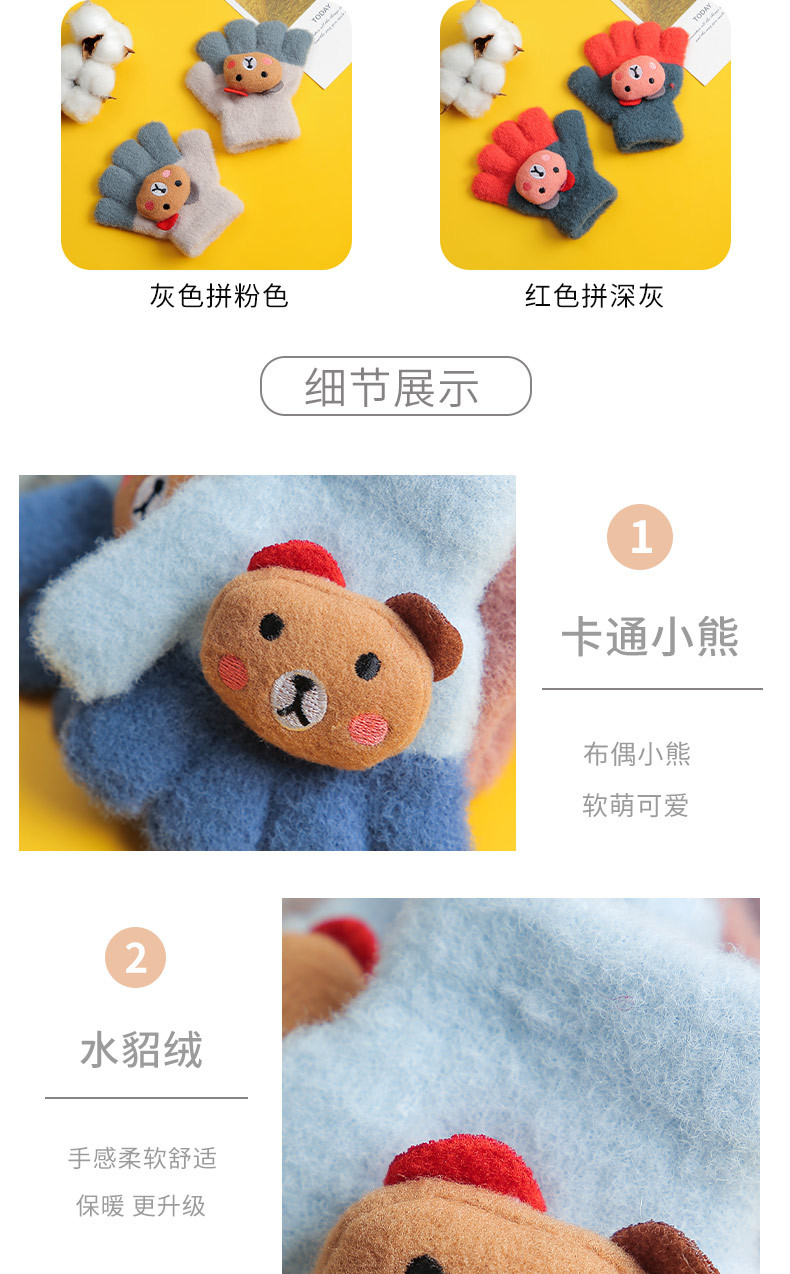 TODAY

TODAY

灰色拼粉色

红色拼深灰

细节展示

1

卡通小熊

布偶小熊

软萌可爱

2

水貂绒

手感柔软舒适

保暖 更升级